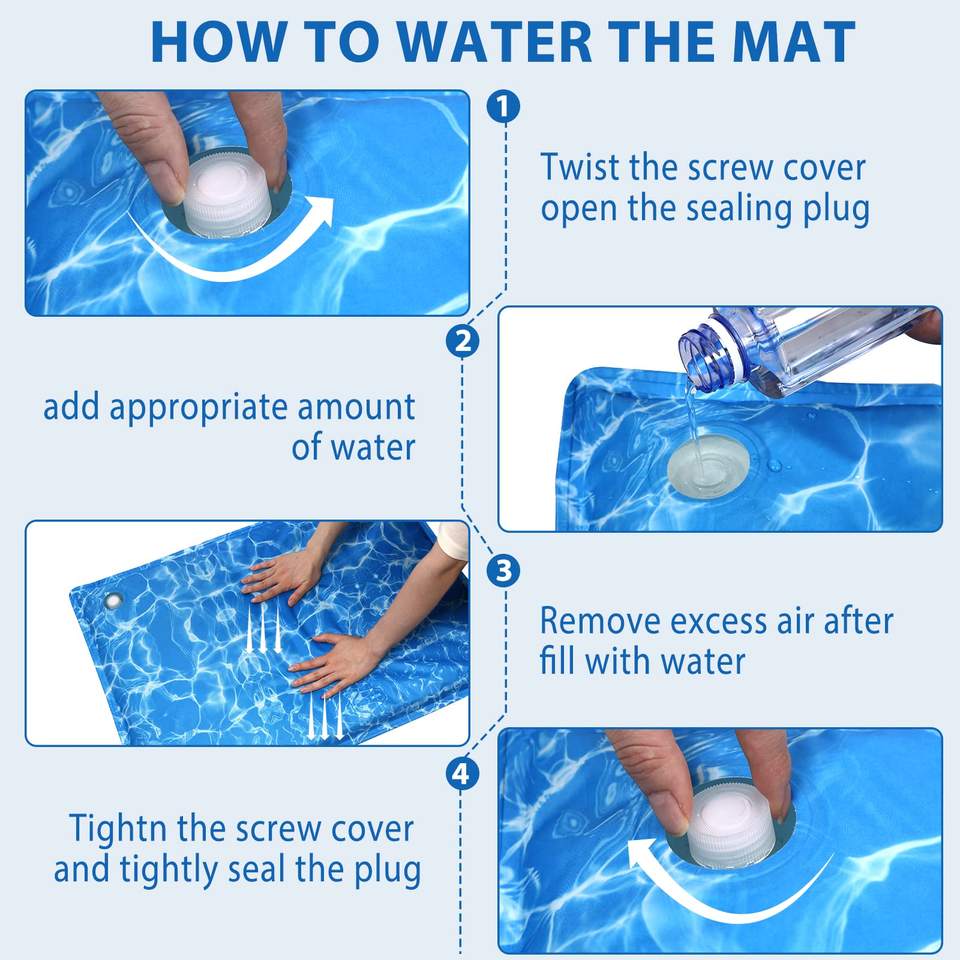 HOW TO WATER THE MAT

1

Twist the screw cover open the sealing plug

2

add appropriate amount of water

3

Remove excess air after fill with water

4

Tightn the screw cover and tightly seal the plug