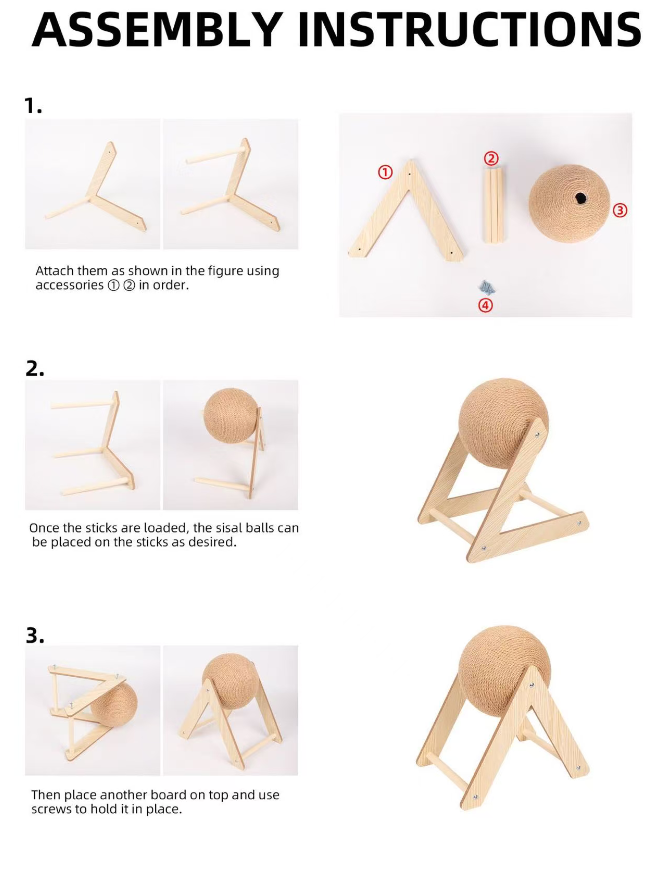 ASSEMBLY INSTRUCTIONS

1.

Attach them as shown in the figure using accessories ① ② in order.

①
②
③
④

2.

Once the sticks are loaded, the sisal balls can be placed on the sticks as desired.

3.

Then place another board on top and use screws to hold it in place.