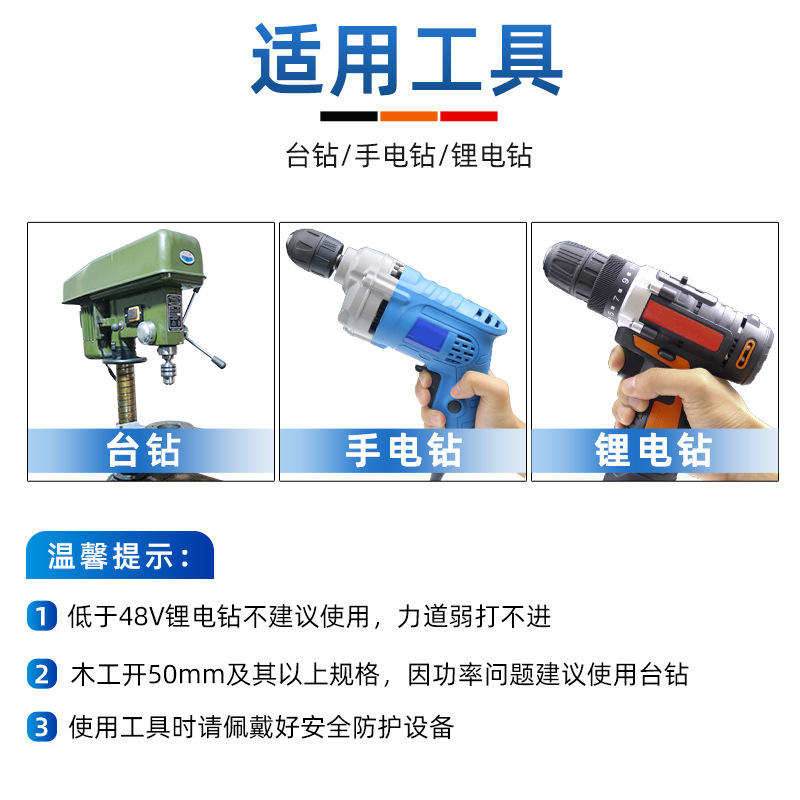 适用工具

台钻/手电钻/锂电钻

台钻

手电钻

锂电钻

温馨提示：

1 低于48V锂电钻不建议使用，力道弱打不进

2 木工开50mm及其以上规格，因功率问题建议使用台钻

3 使用工具时请佩戴好安全防护设备