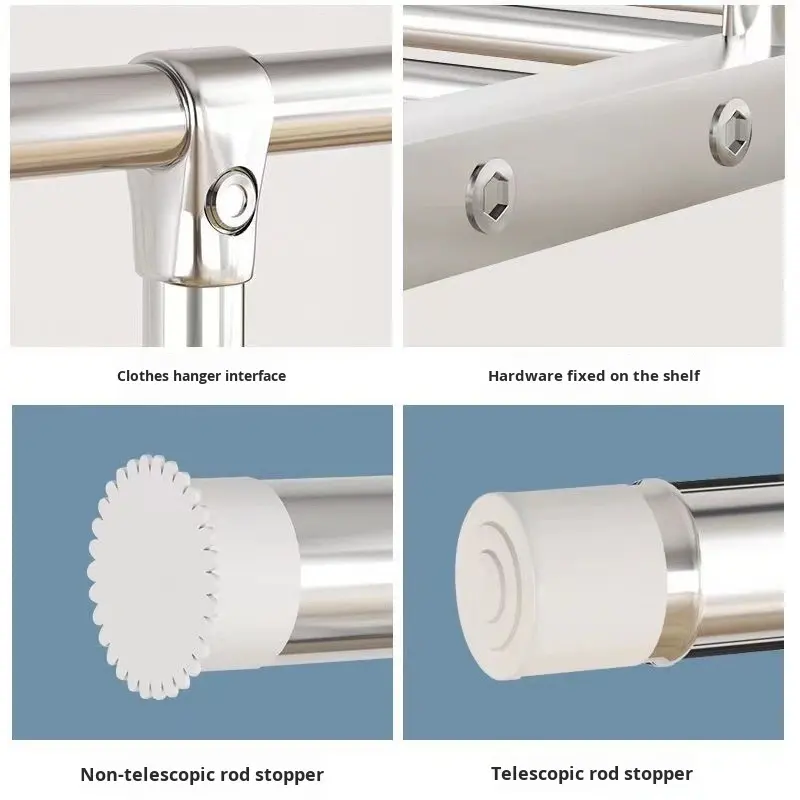 Clothes hanger interface

Hardware fixed on the shelf

Non-telescopic rod stopper

Telescopic rod stopper