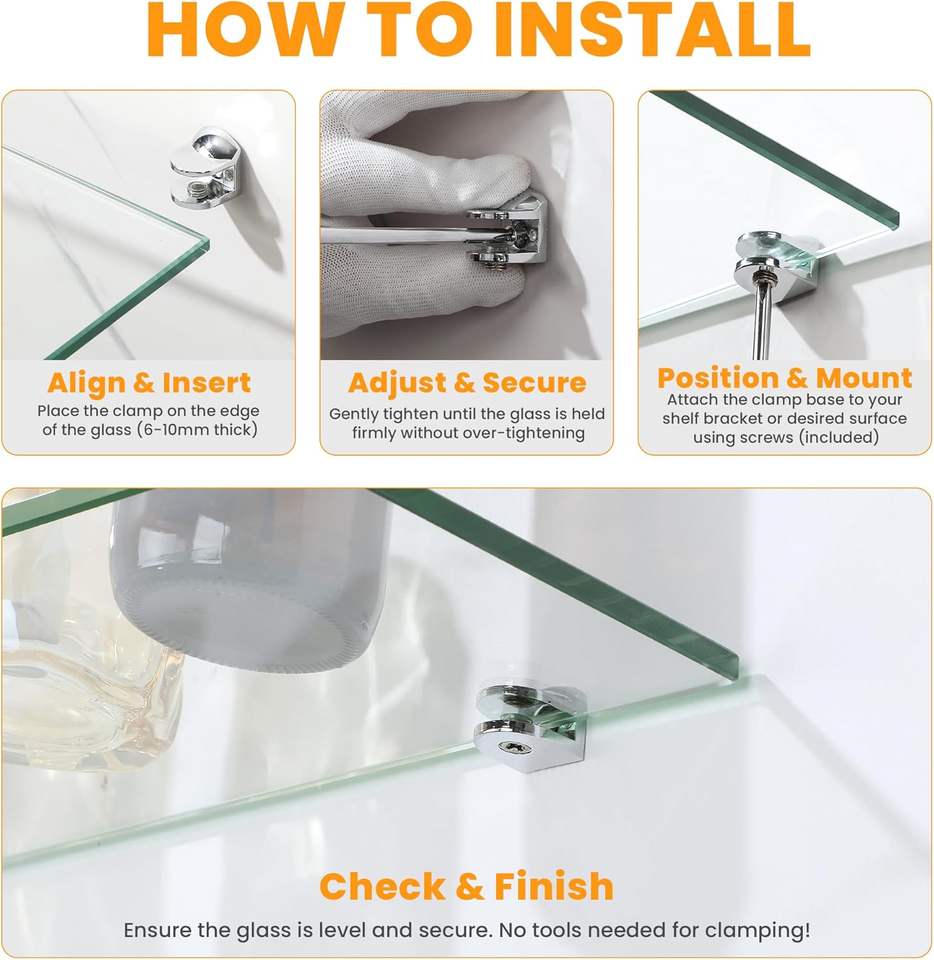 HOW TO INSTALL

Align & Insert
Place the clamp on the edge of the glass (6-10mm thick)

Adjust & Secure
Gently tighten until the glass is held firmly without over-tightening

Position & Mount
Attach the clamp base to your shelf bracket or desired surface using screws (included)

Check & Finish
Ensure the glass is level and secure. No tools needed for clamping!