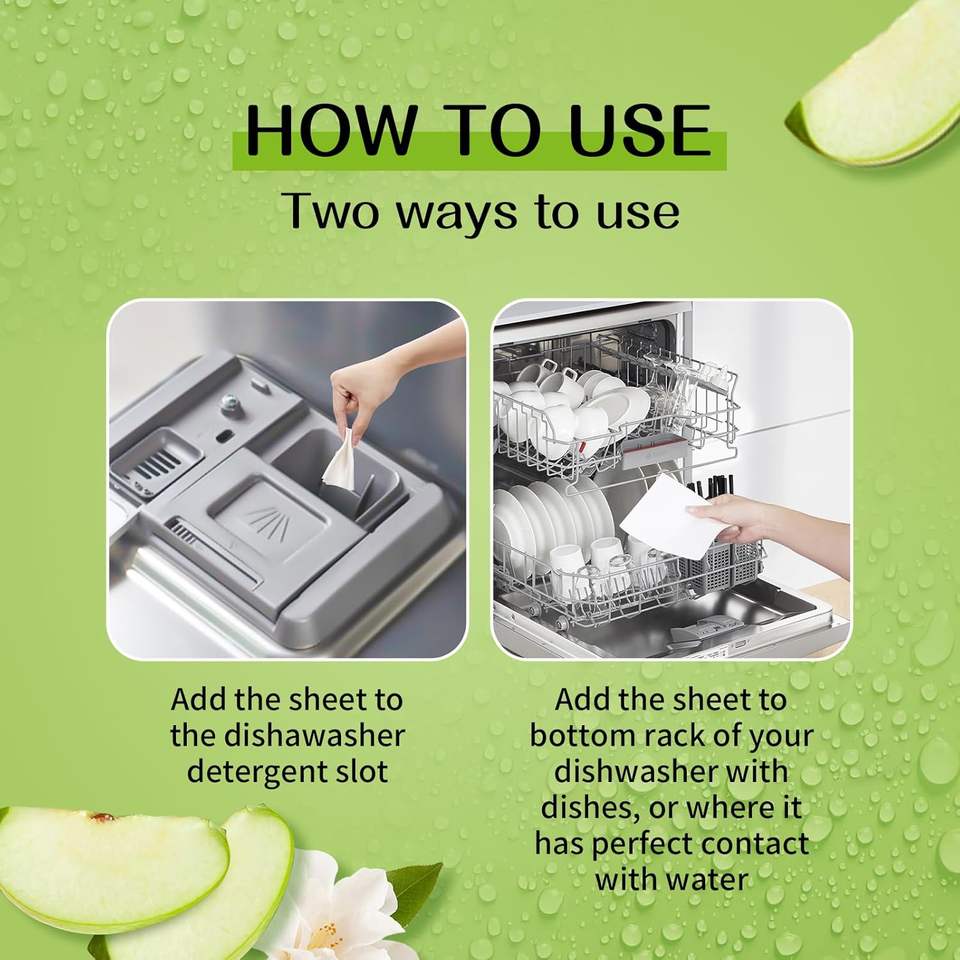 HOW TO USE
Two ways to use

Add the sheet to the dishawasher detergent slot

Add the sheet to bottom rack of your dishwasher with dishes, or where it has perfect contact with water