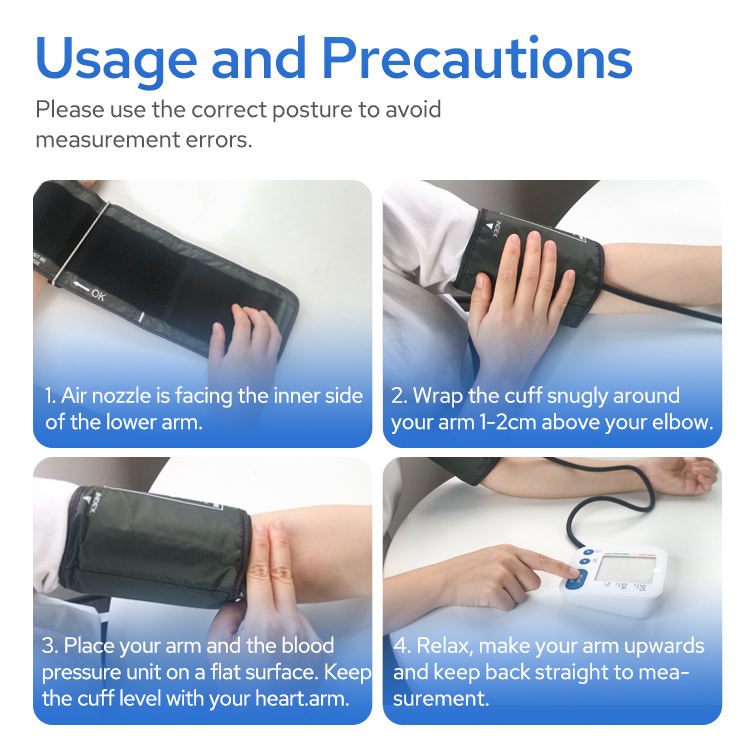 Usage and Precautions

Please use the correct posture to avoid measurement errors.

OK

1. Air nozzle is facing the inner side of the lower arm.

INDEX

2. Wrap the cuff snugly around your arm 1-2cm above your elbow.

INDEX

3. Place your arm and the blood pressure unit on a flat surface. Keep the cuff level with your heart.arm.

4. Relax, make your arm upwards and keep back straight to measurement.