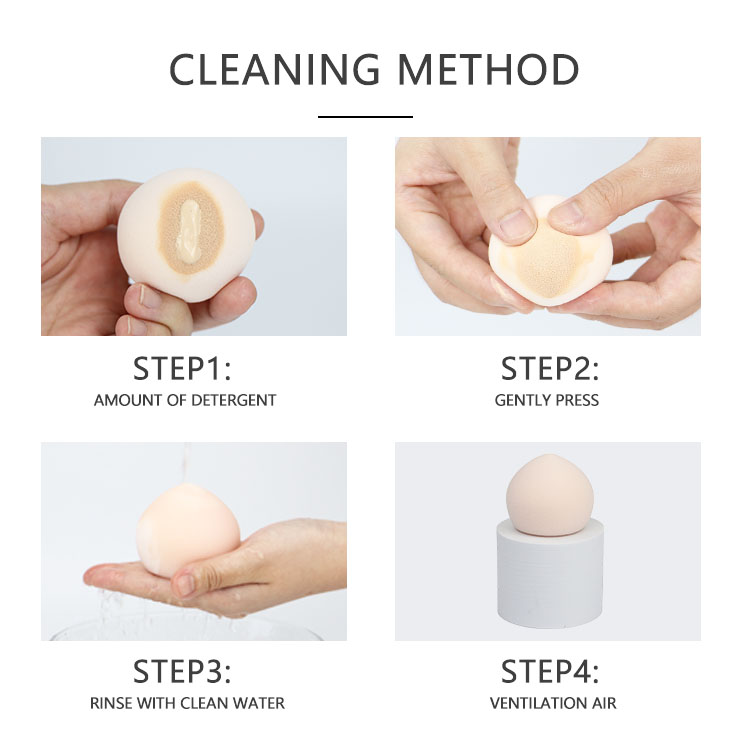 CLEANING METHOD

STEP1:
AMOUNT OF DETERGENT

STEP2:
GENTLY PRESS

STEP3:
RINSE WITH CLEAN WATER

STEP4:
VENTILATION AIR