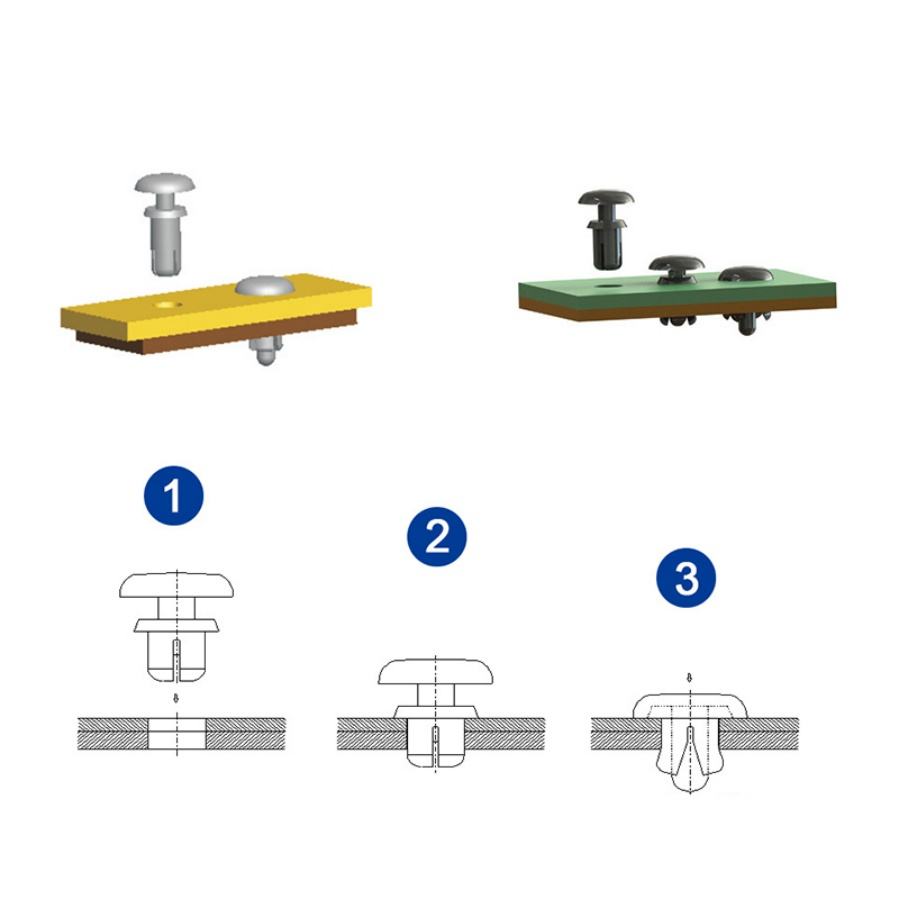 1

2

3