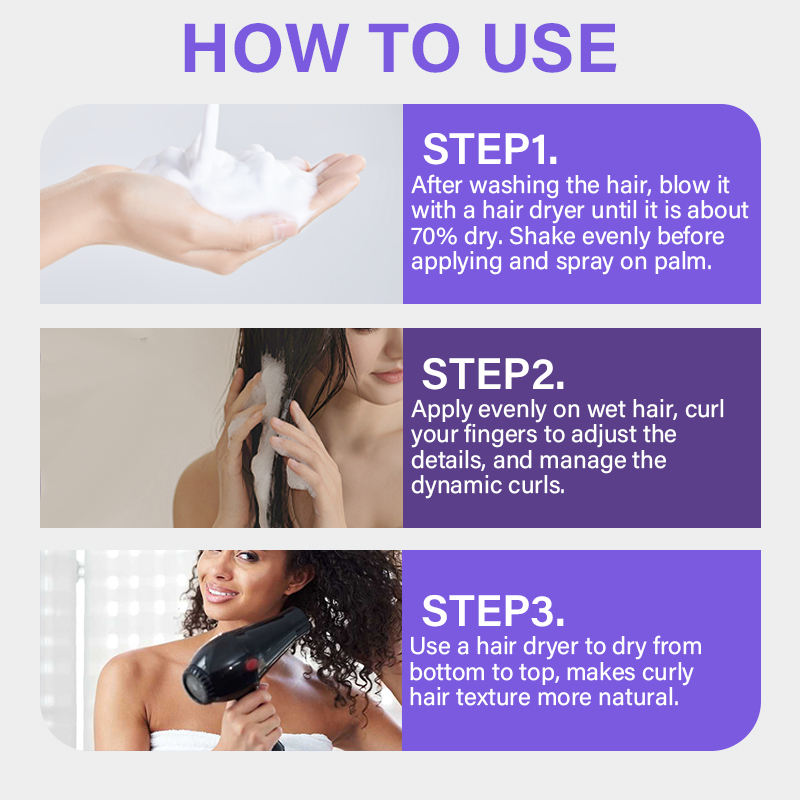 HOW TO USE

STEP1.
After washing the hair, blow it with a hair dryer until it is about 70% dry. Shake evenly before applying and spray on palm.

STEP2.
Apply evenly on wet hair, curl your fingers to adjust the details, and manage the dynamic curls.

STEP3.
Use a hair dryer to dry from bottom to top, makes curly hair texture more natural.