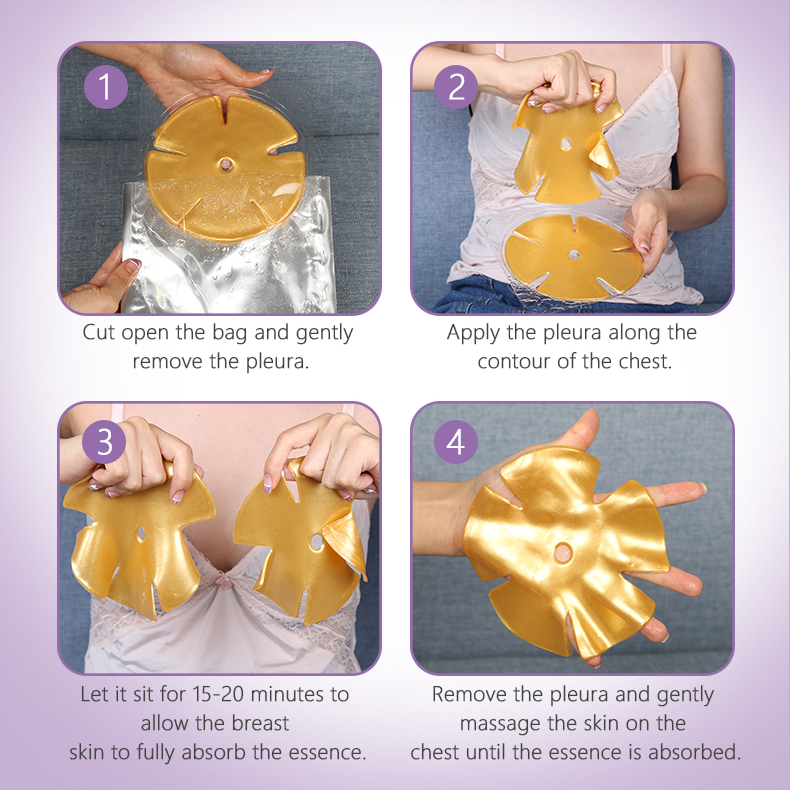 1

Cut open the bag and gently remove the pleura.

2

Apply the pleura along the contour of the chest.

3

Let it sit for 15-20 minutes to allow the breast skin to fully absorb the essence.

4

Remove the pleura and gently massage the skin on the chest until the essence is absorbed.