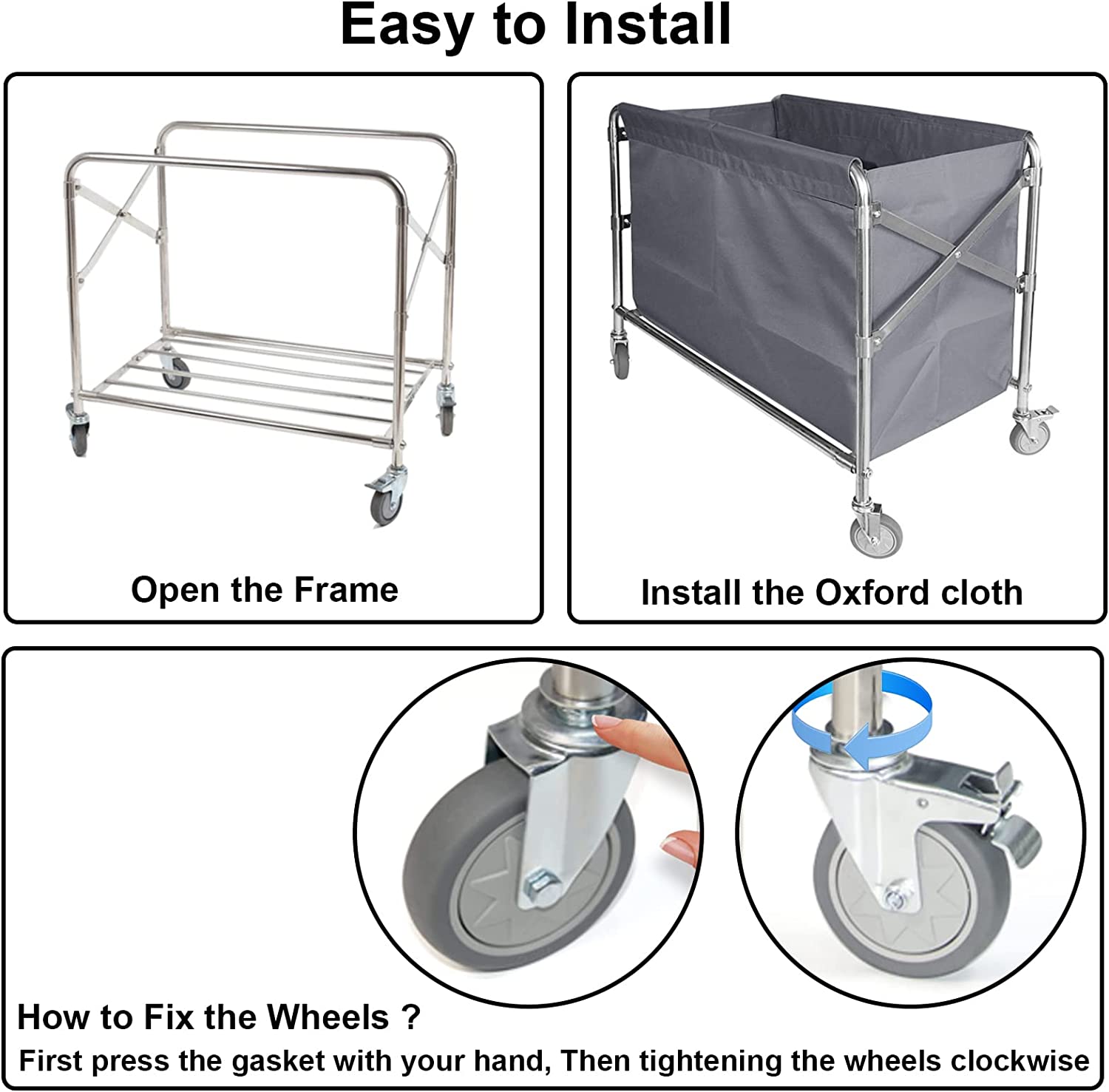 Easy to Install

Open the Frame

Install the Oxford cloth

How to Fix the Wheels ?
First press the gasket with your hand, Then tightening the wheels clockwise