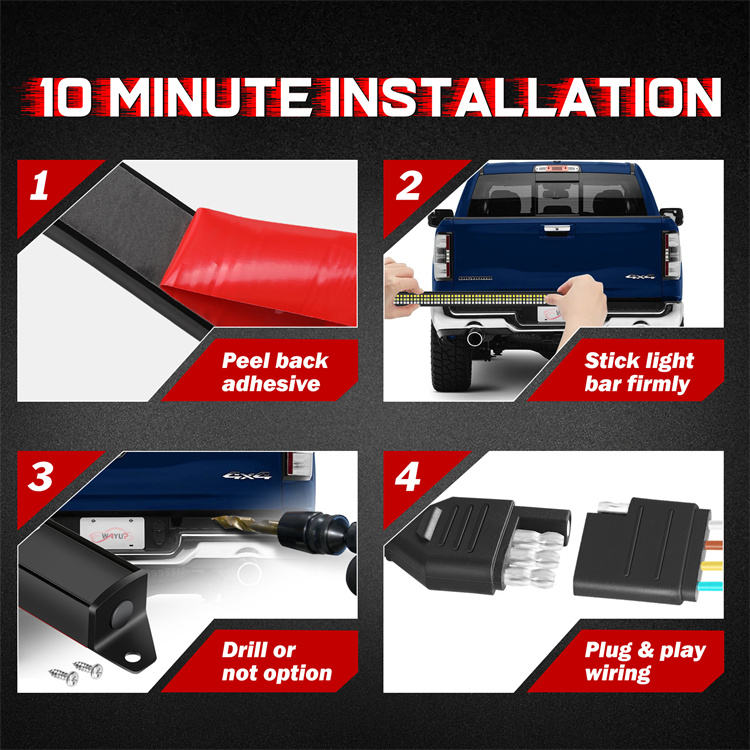 10 MINUTE INSTALLATION

1

Peel back adhesive

2

4X4

Stick light bar firmly

3

4X4

WAYUP

Drill or not option

4

Plug & play wiring