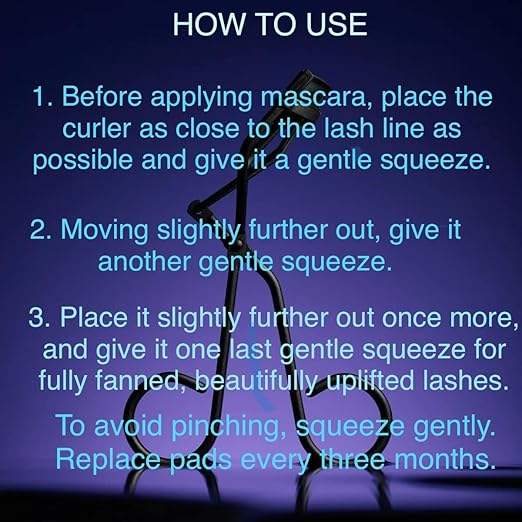 HOW TO USE

1. Before applying mascara, place the curler as close to the lash line as possible and give it a gentle squeeze.

2. Moving slightly further out, give it another gentle squeeze.

3. Place it slightly further out once more, and give it one last gentle squeeze for fully fanned, beautifully uplifted lashes.

To avoid pinching, squeeze gently. Replace pads every three months.