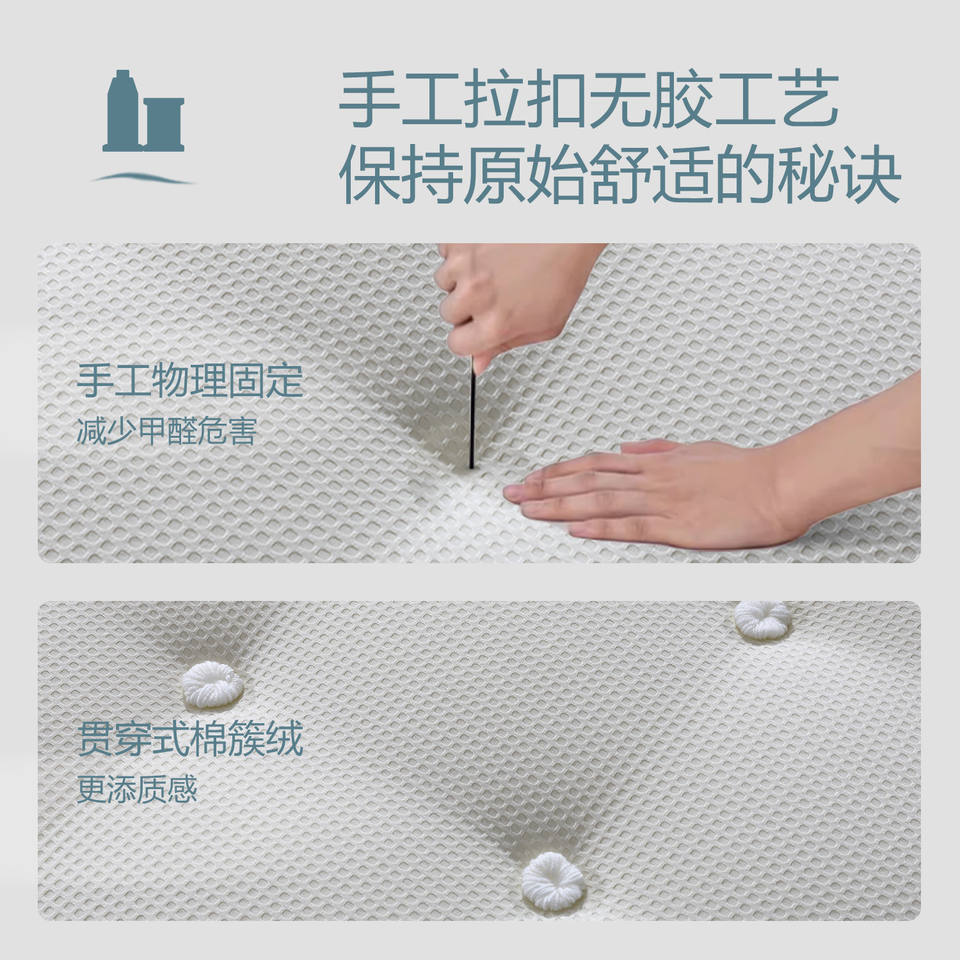 手工拉扣无胶工艺
保持原始舒适的秘诀

手工物理固定
减少甲醛危害

贯穿式棉簇绒
更添质感