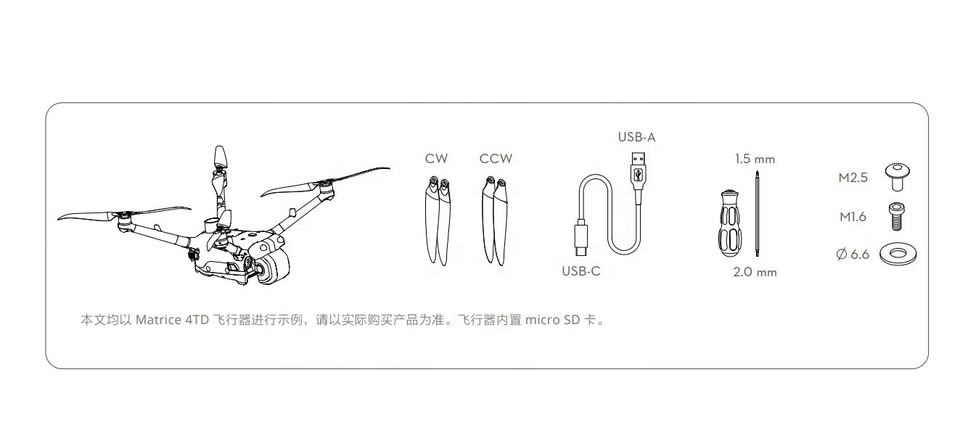 CW CCW

USB-A

USB-C

1.5 mm

2.0 mm

M2.5

M1.6

Ø 6.6

本文均以 Matrice 4TD 飞行器进行示例，请以实际购买产品为准。飞行器内置 micro SD 卡。