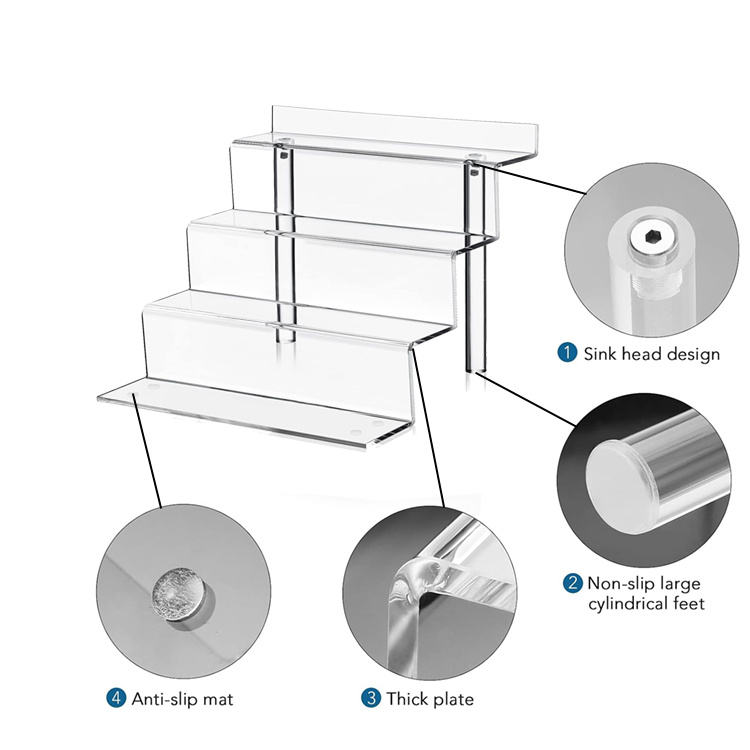 1 Sink head design

2 Non-slip large cylindrical feet

4 Anti-slip mat

3 Thick plate