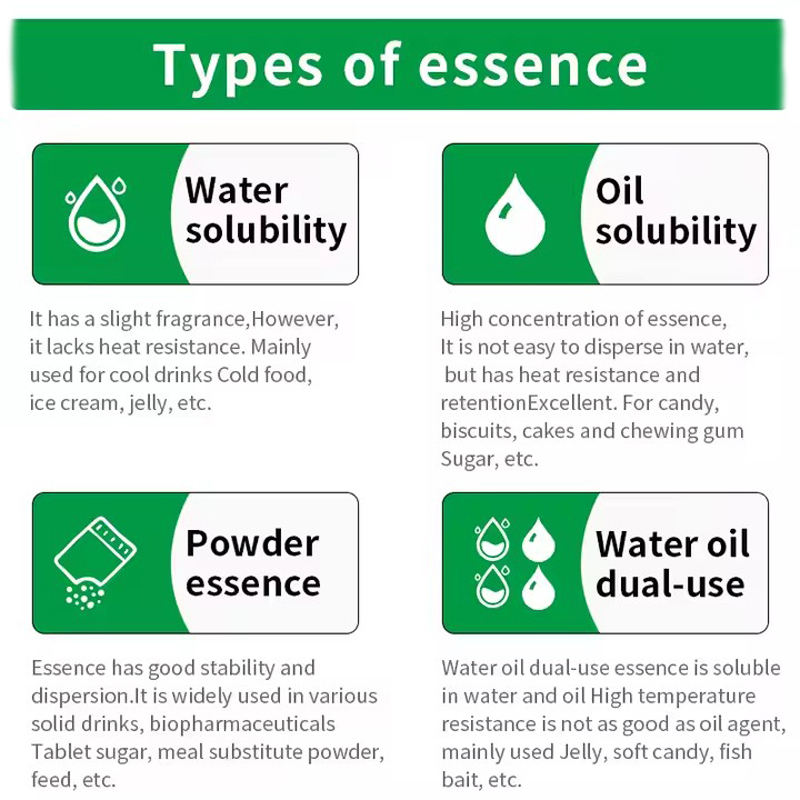 Types of essence

Water solubility

It has a slight fragrance,However, it lacks heat resistance. Mainly used for cool drinks Cold food, ice cream, jelly, etc.

Oil solubility

High concentration of essence, It is not easy to disperse in water, but has heat resistance and retentionExcellent. For candy, biscuits, cakes and chewing gum Sugar, etc.

Powder essence

Essence has good stability and dispersion.It is widely used in various solid drinks, biopharmaceuticals Tablet sugar, meal substitute powder, feed, etc.

Water oil dual-use

Water oil dual-use essence is soluble in water and oil High temperature resistance is not as good as oil agent, mainly used Jelly, soft candy, fish bait, etc.