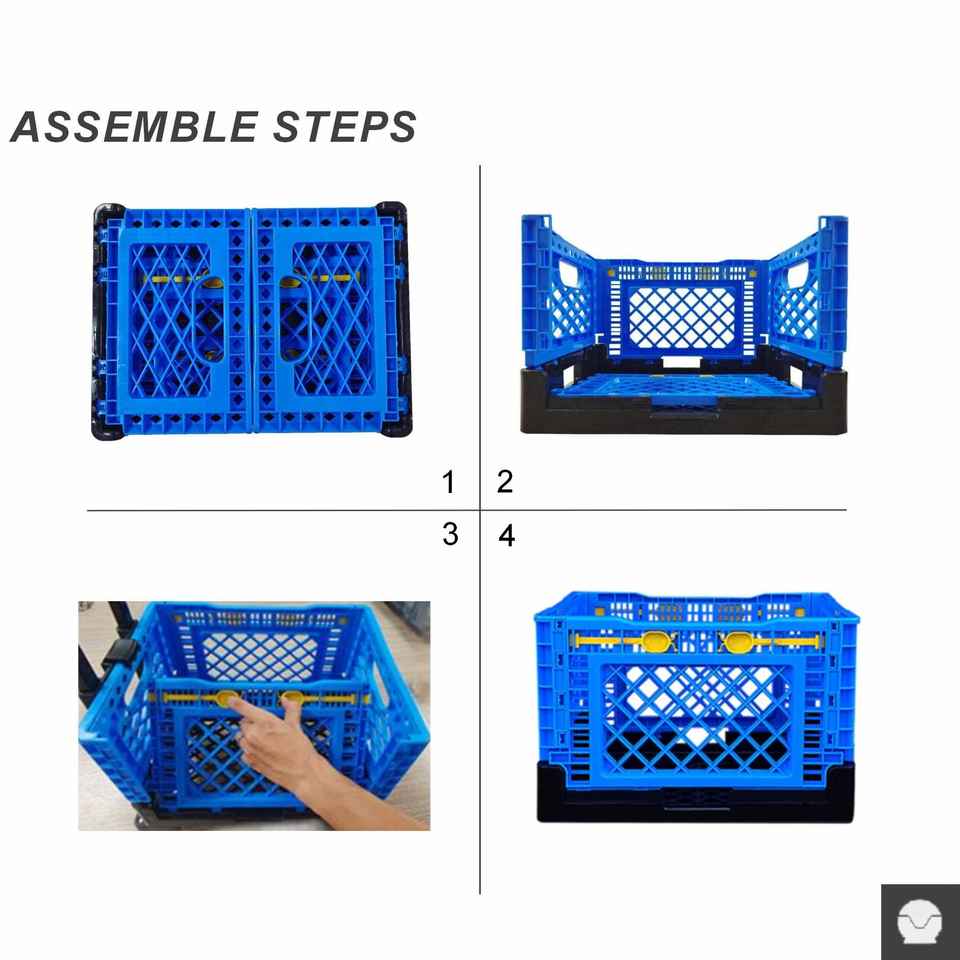 ASSEMBLE STEPS

1 2

3 4