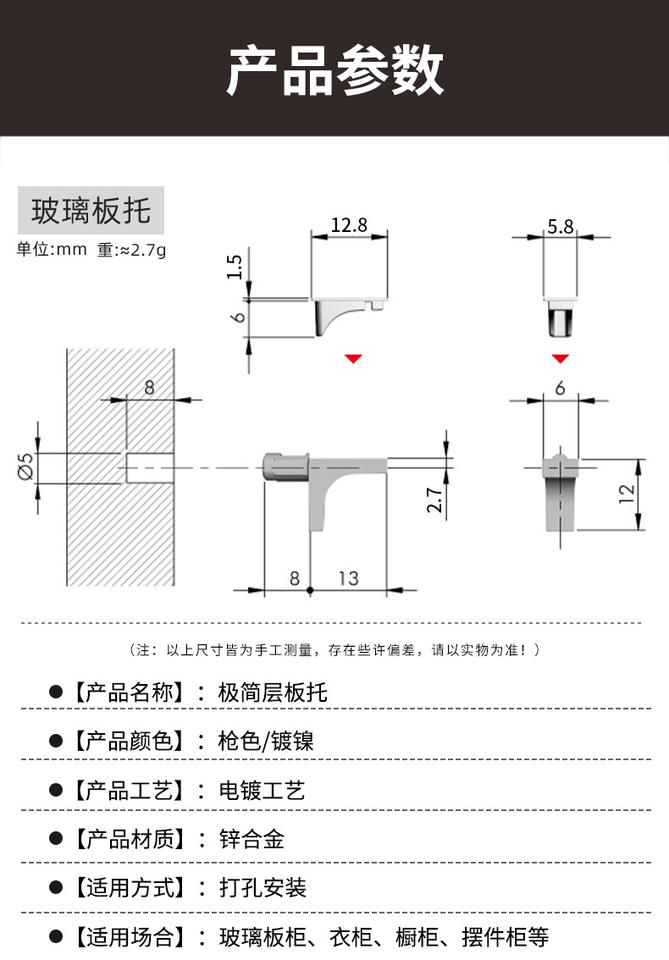 产品参数

玻璃板托

单位:mm 重:≈2.7g

12.8

1.5

6

5.8

8

Ø5

2.7

8

13

6

12

（注：以上尺寸皆为手工测量，存在些许偏差，请以实物为准！）

●【产品名称】：极简层板托

●【产品颜色】：枪色/镀镍

●【产品工艺】：电镀工艺

●【产品材质】：锌合金

●【适用方式】：打孔安装

●【适用场合】：玻璃板柜、衣柜、橱柜、摆件柜等