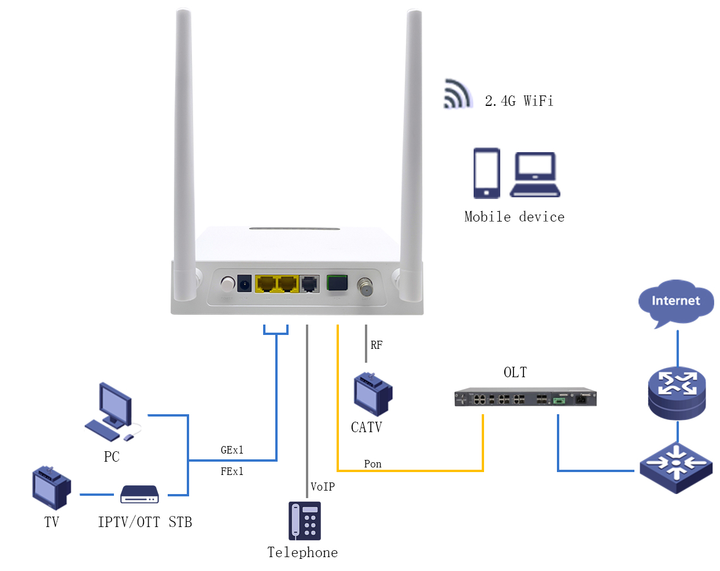 2.4G WiFi

Mobile device

Internet

RF

OLT

CATV

PC

GEx1

FEx1

Pon

VoIP

TV

IPTV/OTT STB

Telephone