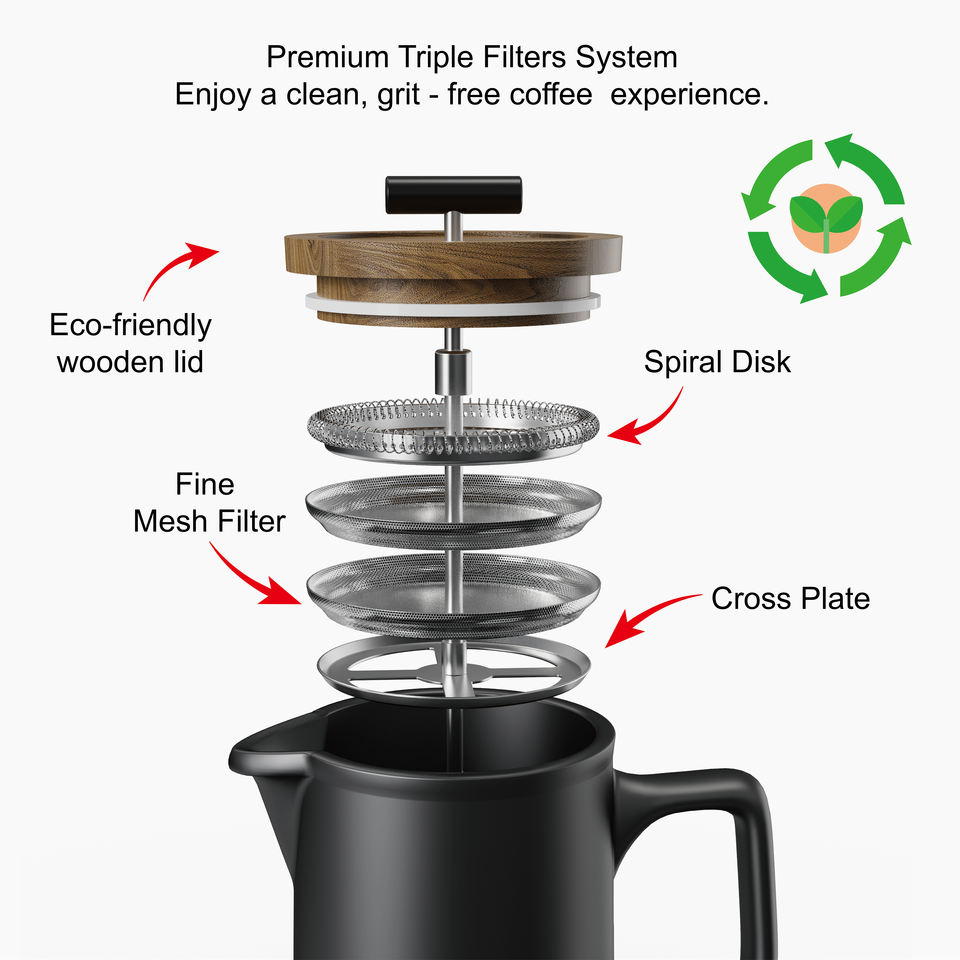 Premium Triple Filters System
Enjoy a clean, grit - free coffee experience.

Eco-friendly wooden lid

Spiral Disk

Fine Mesh Filter

Cross Plate