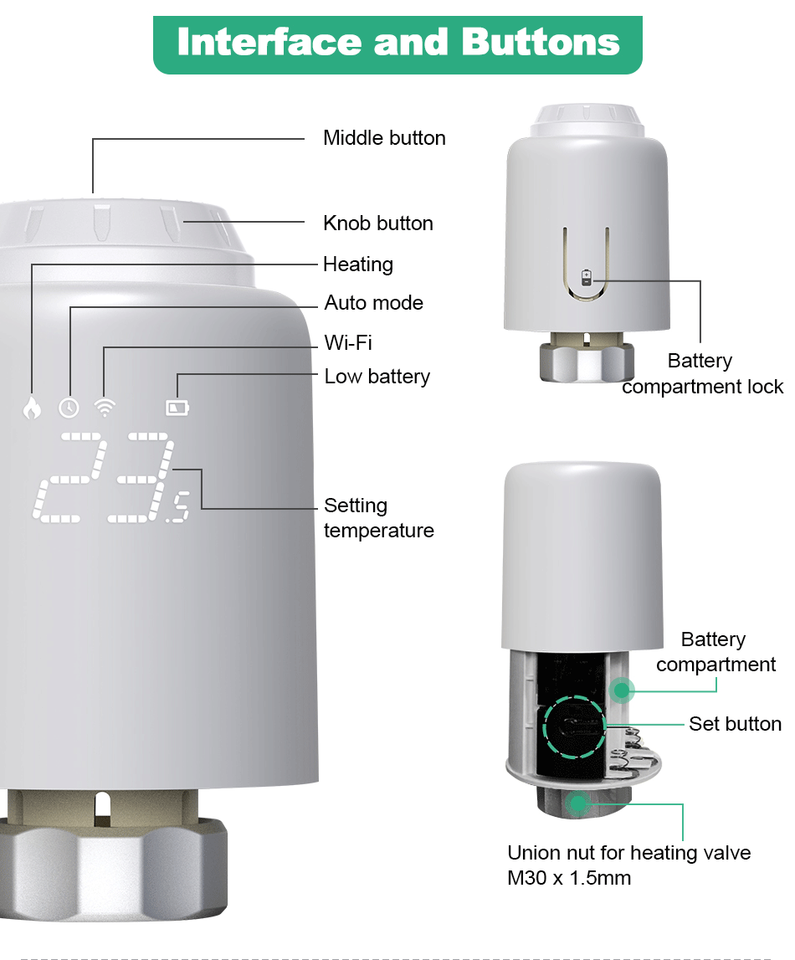 Interface and Buttons

Middle button

Knob button

Heating

Auto mode

Wi-Fi

Low battery

23.5

Setting temperature

Battery compartment lock

Battery compartment

Set button

Union nut for heating valve M30 x 1.5mm