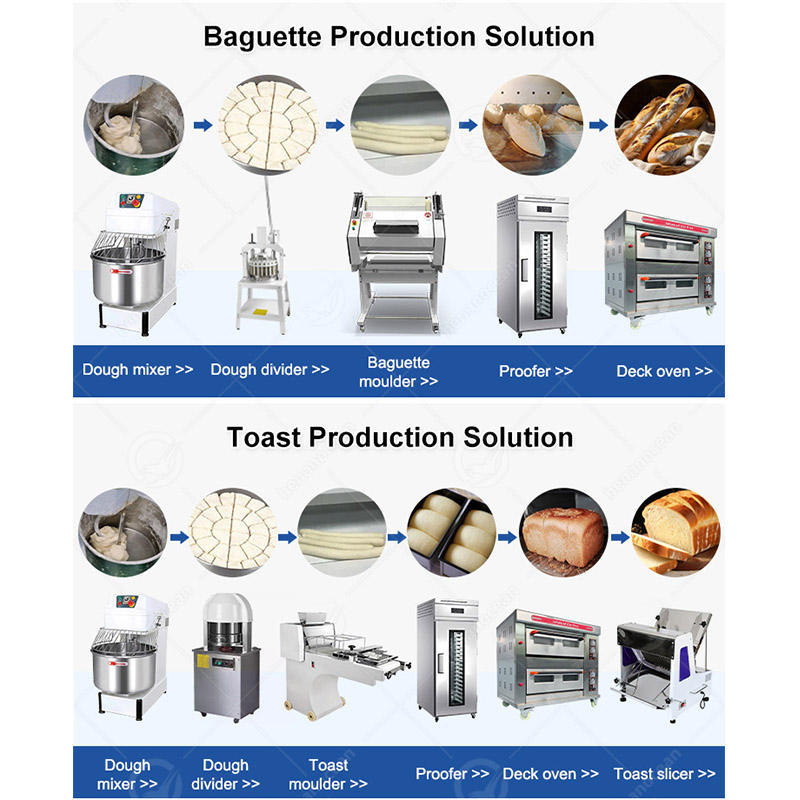 Baguette Production Solution

Dough mixer >> Dough divider >> Baguette moulder >> Proofer >> Deck oven >>

Toast Production Solution

Dough mixer >> Dough divider >> Toast moulder >> Proofer >> Deck oven >> Toast slicer >>