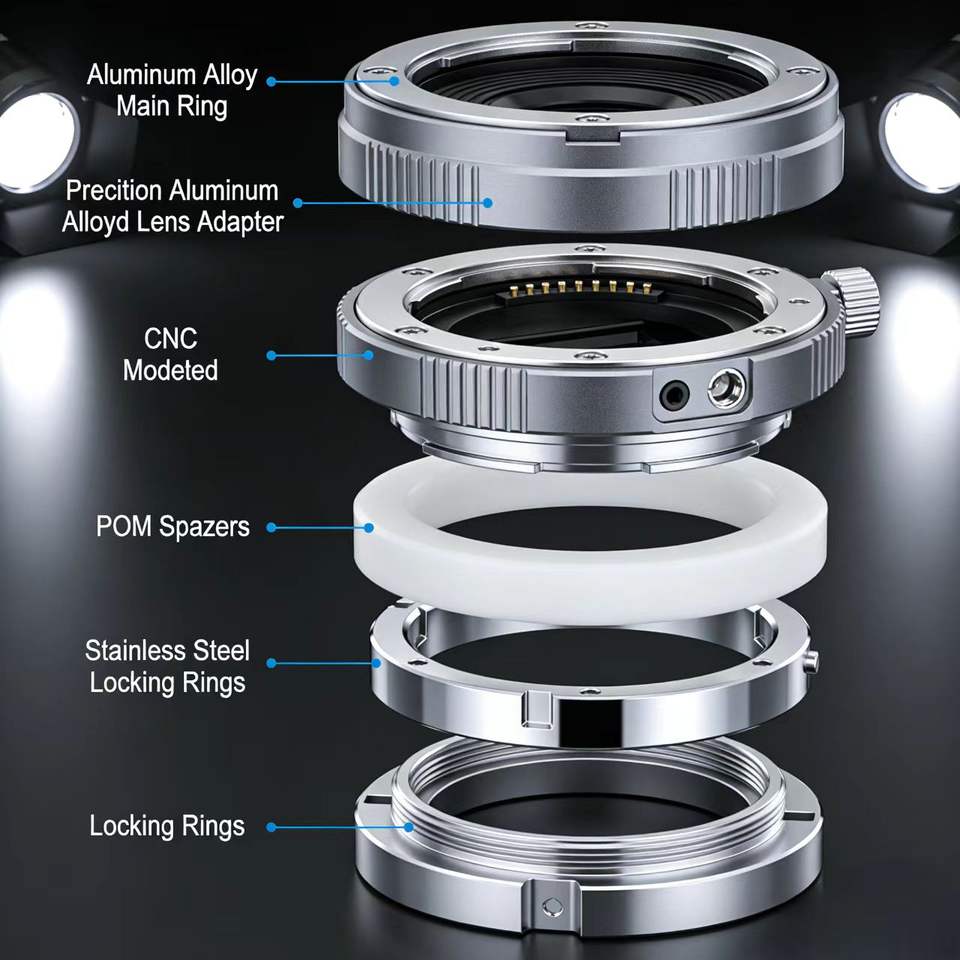 Aluminum Alloy
Main Ring

Precition Aluminum
Alloyd Lens Adapter

CNC
Modeted

POM Spazers

Stainless Steel
Locking Rings

Locking Rings