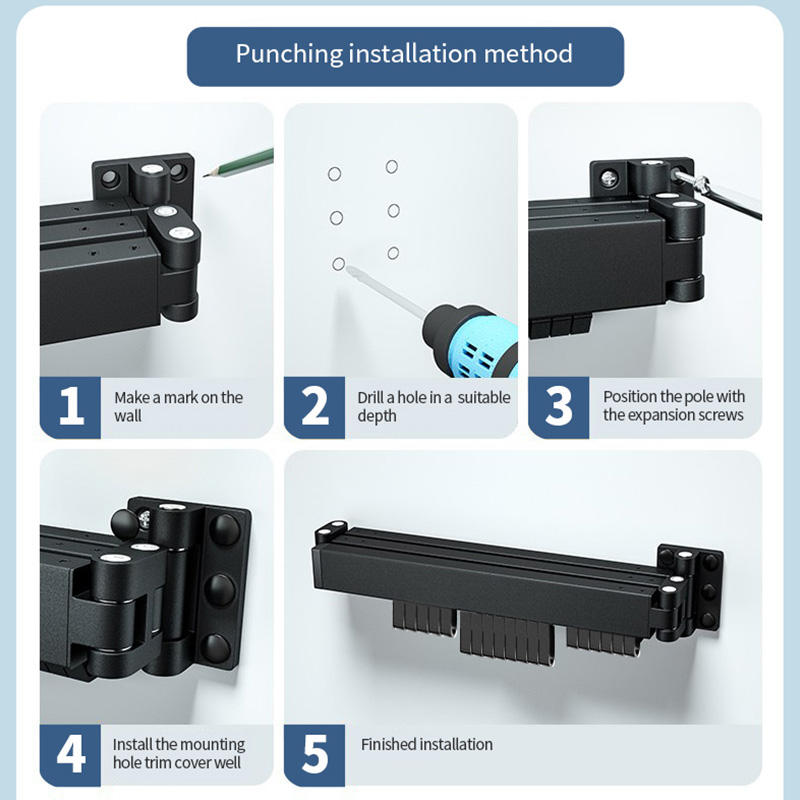 Punching installation method

1 Make a mark on the wall

2 Drill a hole in a suitable depth

3 Position the pole with the expansion screws

4 Install the mounting hole trim cover well

5 Finished installation