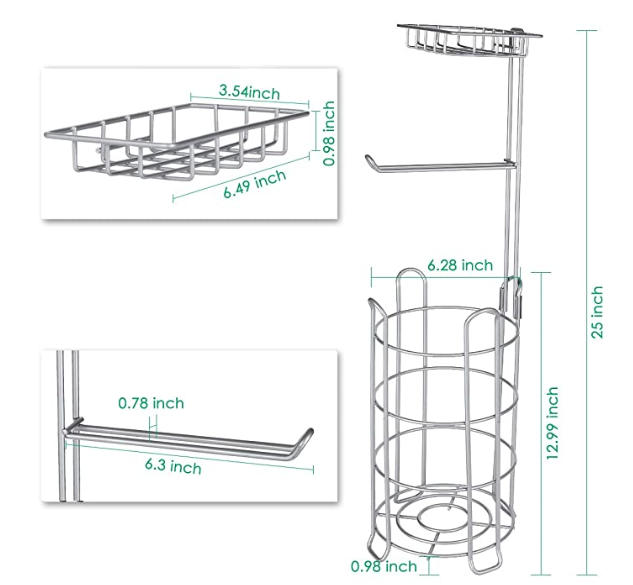 3.54inch
0.98 inch
6.49 inch
0.78 inch
6.3 inch
6.28 inch
25 inch
12.99 inch
0.98 inch