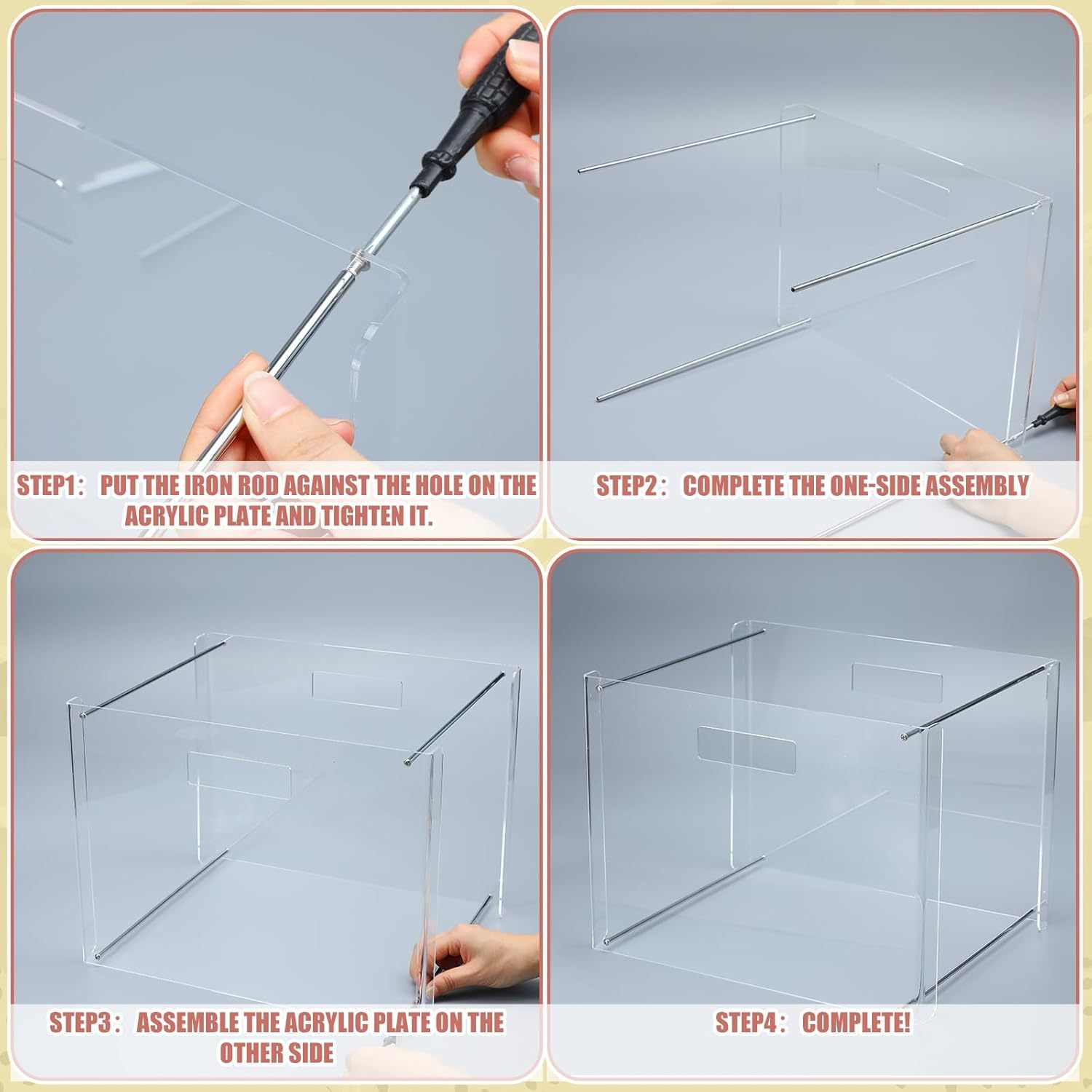 STEP1： PUT THE IRON ROD AGAINST THE HOLE ON THE ACRYLIC PLATE AND TIGHTEN IT.

STEP2： COMPLETE THE ONE-SIDE ASSEMBLY

STEP3： ASSEMBLE THE ACRYLIC PLATE ON THE OTHER SIDE

STEP4： COMPLETE!