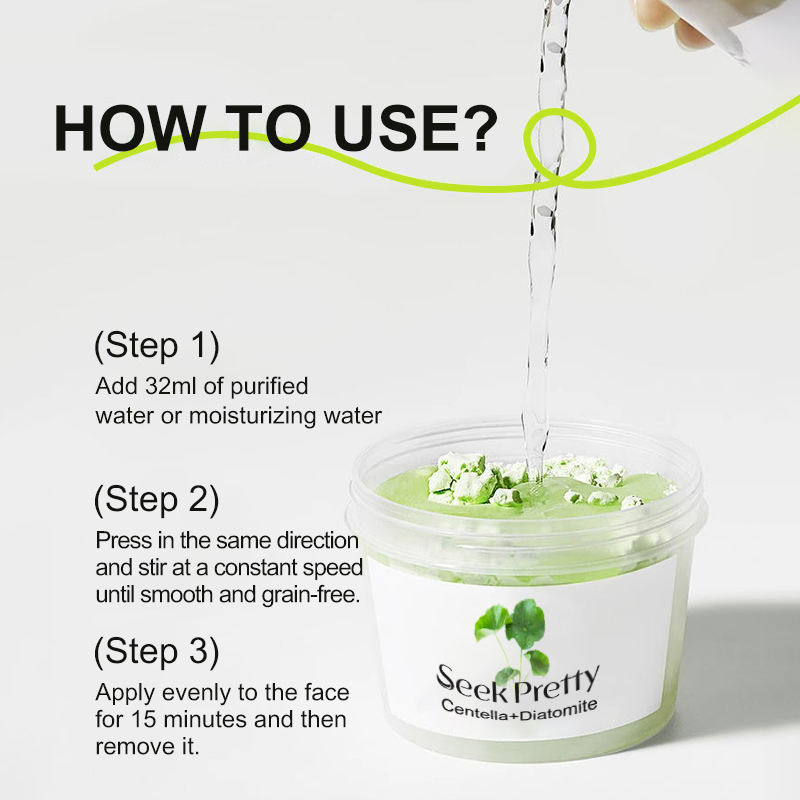 HOW TO USE?

(Step 1)
Add 32ml of purified water or moisturizing water

(Step 2)
Press in the same direction and stir at a constant speed until smooth and grain-free.

(Step 3)
Apply evenly to the face for 15 minutes and then remove it.

Seek Pretty
Centella+Diatomite