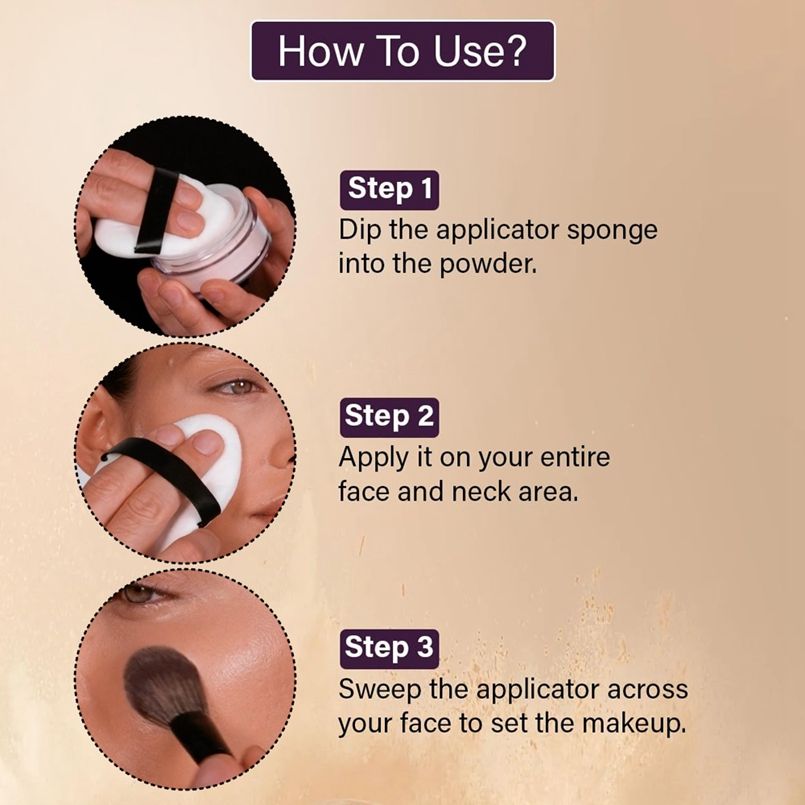 How To Use?

Step 1
Dip the applicator sponge into the powder.

Step 2
Apply it on your entire face and neck area.

Step 3
Sweep the applicator across your face to set the makeup.