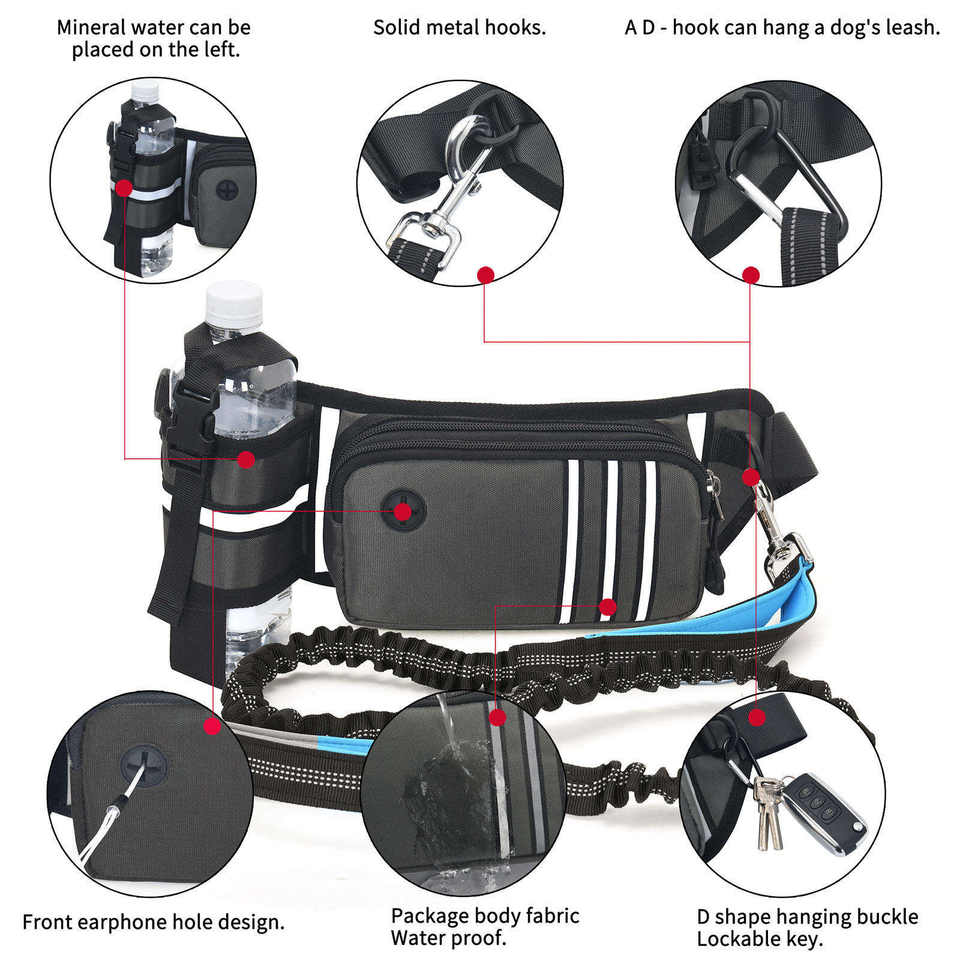 Mineral water can be placed on the left.

Solid metal hooks.

A D - hook can hang a dog's leash.

Front earphone hole design.

Package body fabric
Water proof.

D shape hanging buckle
Lockable key.