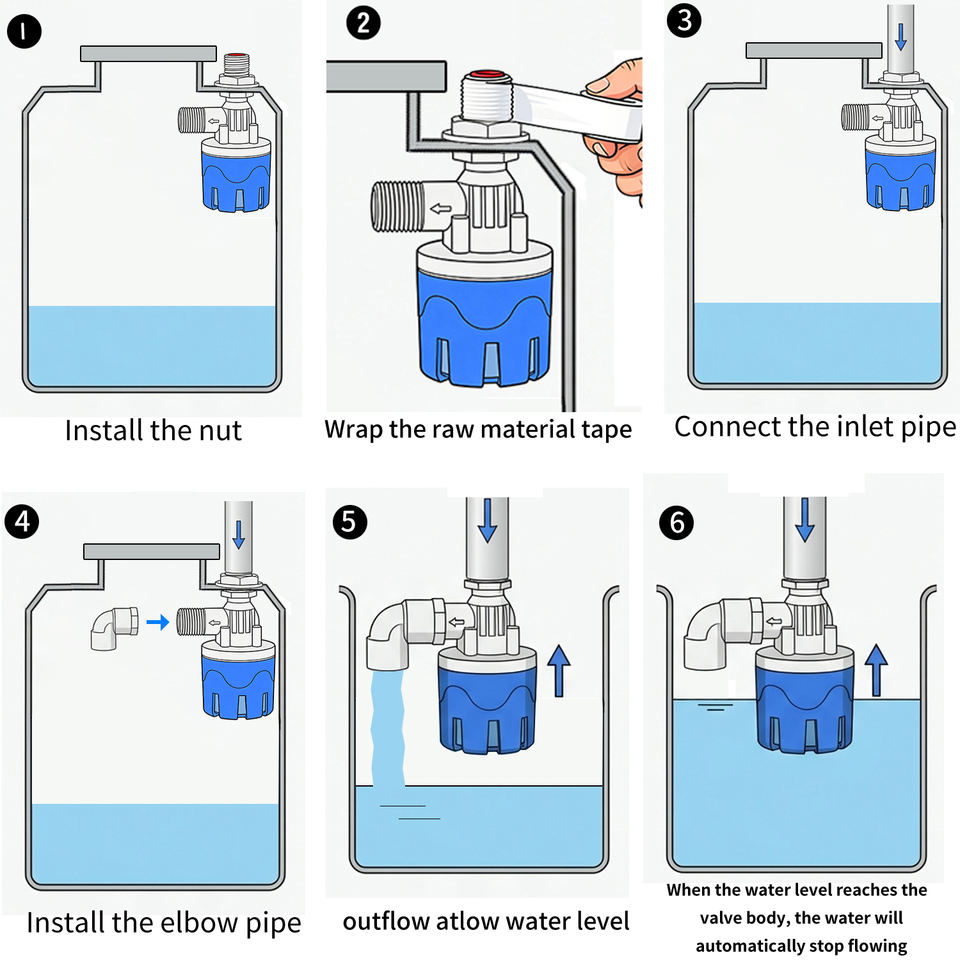 1
Install the nut

2
Wrap the raw material tape

3
Connect the inlet pipe

4
Install the elbow pipe

5
outflow atlow water level

6
When the water level reaches the valve body, the water will automatically stop flowing