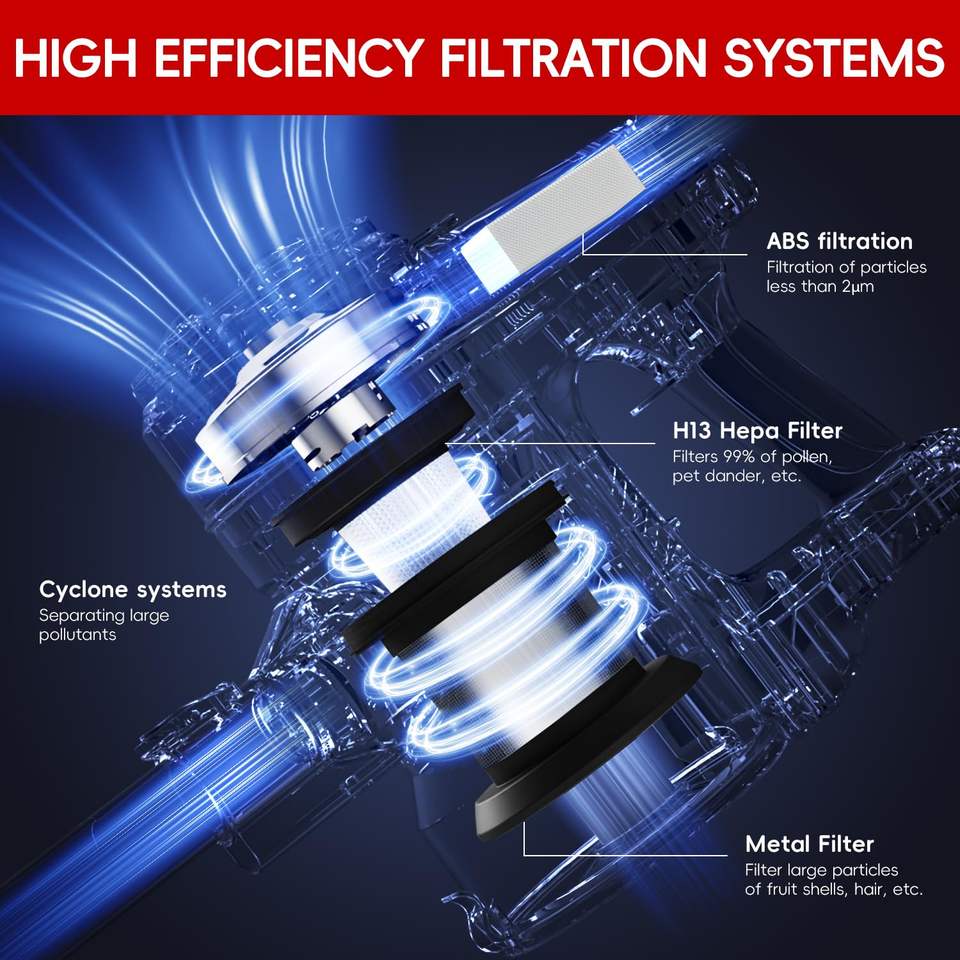 HIGH EFFICIENCY FILTRATION SYSTEMS

ABS filtration
Filtration of particles less than 2μm

H13 Hepa Filter
Filters 99% of pollen, pet dander, etc.

Cyclone systems
Separating large pollutants

Metal Filter
Filter large particles of fruit shells, hair, etc.