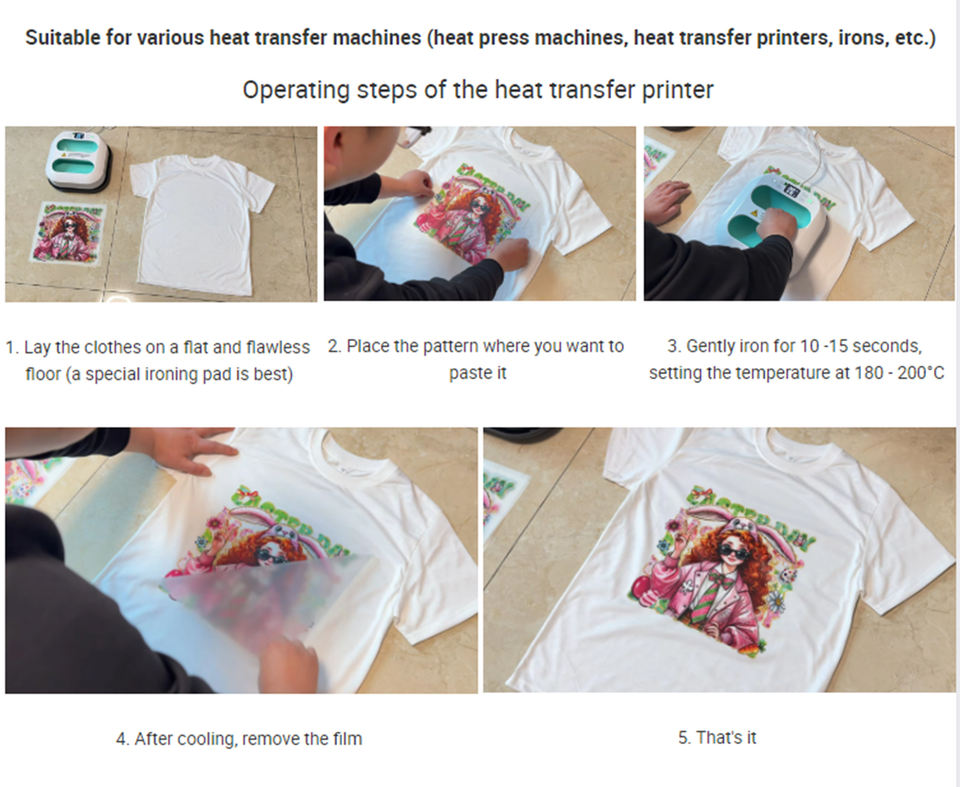 Suitable for various heat transfer machines (heat press machines, heat transfer printers, irons, etc.)

Operating steps of the heat transfer printer

1. Lay the clothes on a flat and flawless floor (a special ironing pad is best)

2. Place the pattern where you want to paste it

3. Gently iron for 10 -15 seconds, setting the temperature at 180 - 200°C

4. After cooling, remove the film

5. That's it