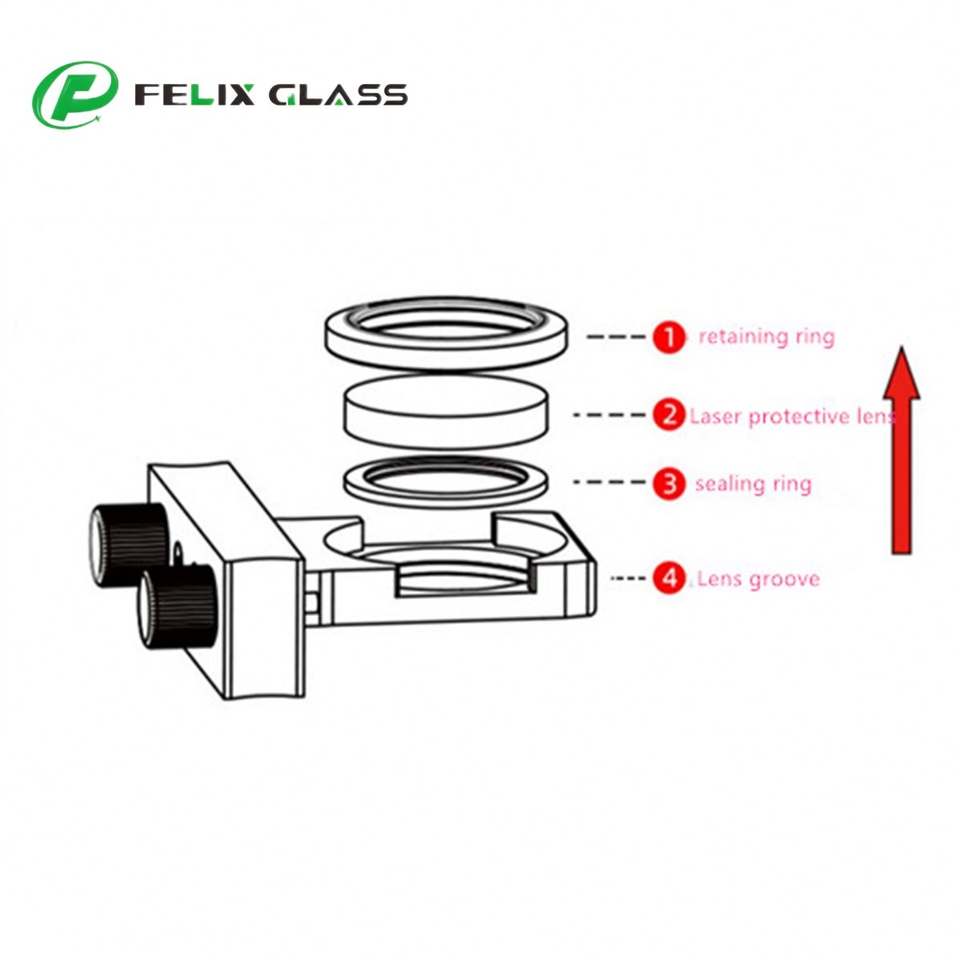 FELIX GLASS

1 retaining ring

2 Laser protective lens

3 sealing ring

4 Lens groove