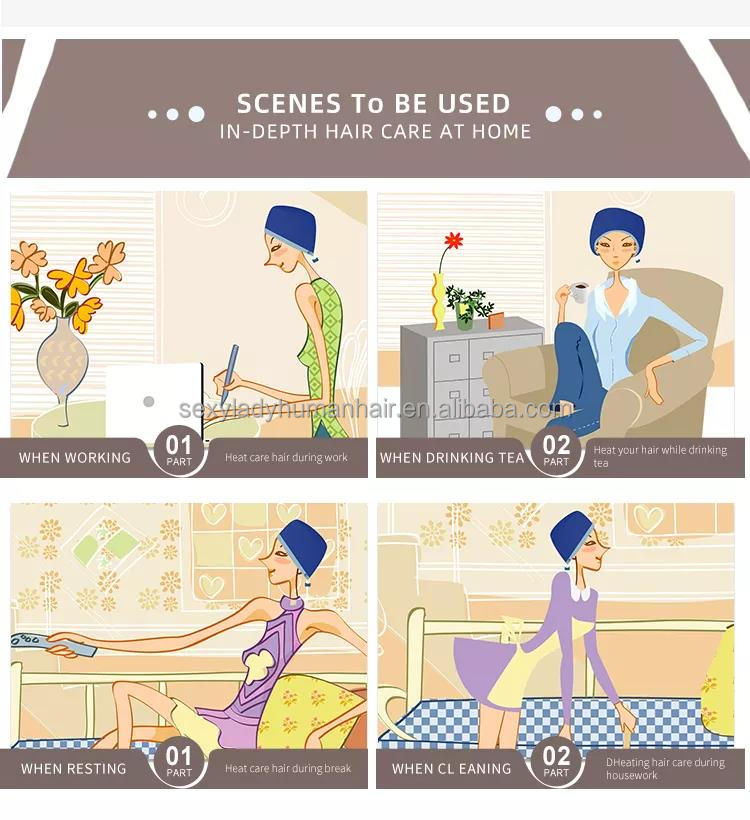 SCENES To BE USED
IN-DEPTH HAIR CARE AT HOME

sexyladyhumanhair.en.alibaba.com

WHEN WORKING
01
PART
Heat care hair during work

WHEN DRINKING TEA
02
PART
Heat your hair while drinking tea

WHEN RESTING
01
PART
Heat care hair during break

WHEN CL EANING
02
PART
DHeating hair care during housework