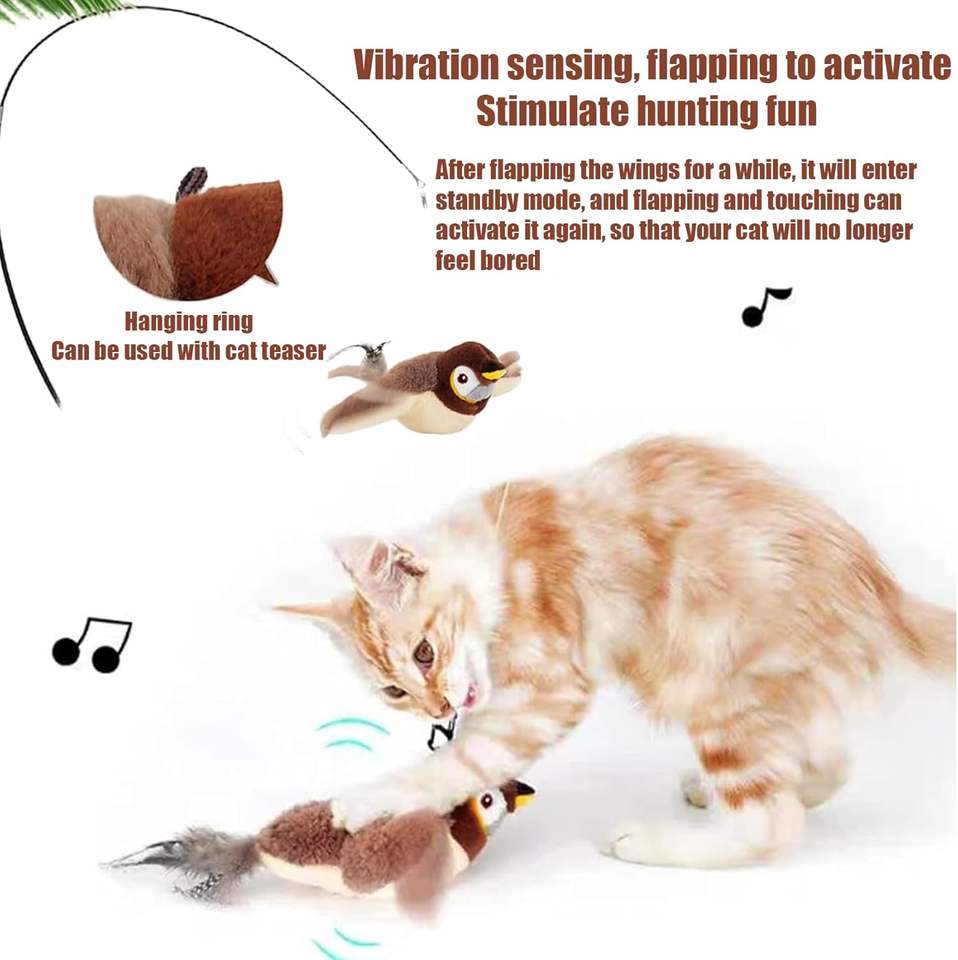 Vibration sensing, flapping to activate
Stimulate hunting fun

After flapping the wings for a while, it will enter standby mode, and flapping and touching can activate it again, so that your cat will no longer feel bored

Hanging ring
Can be used with cat teaser