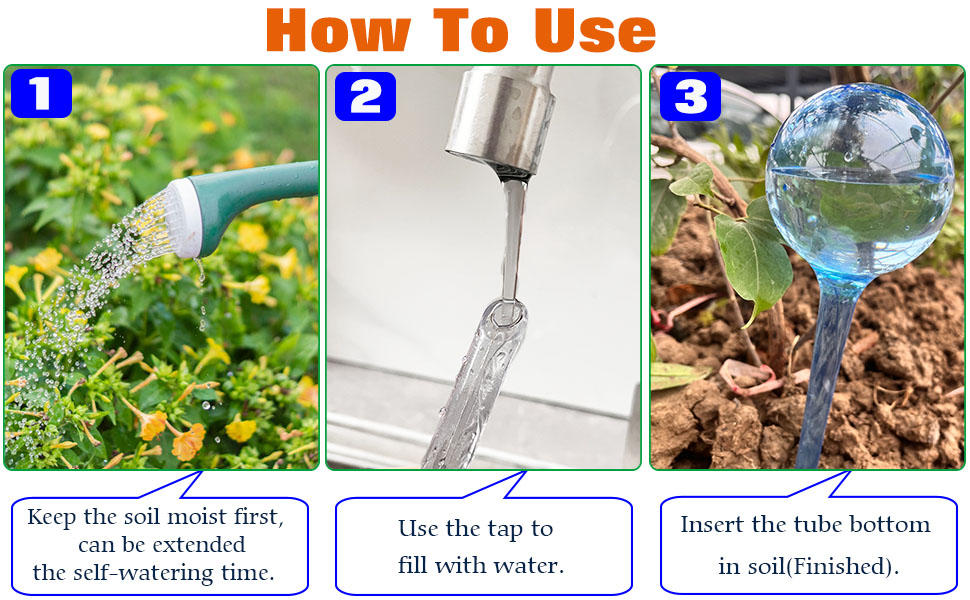 How To Use

1

2

3

Keep the soil moist first, can be extended the self-watering time.

Use the tap to fill with water.

Insert the tube bottom in soil(Finished).