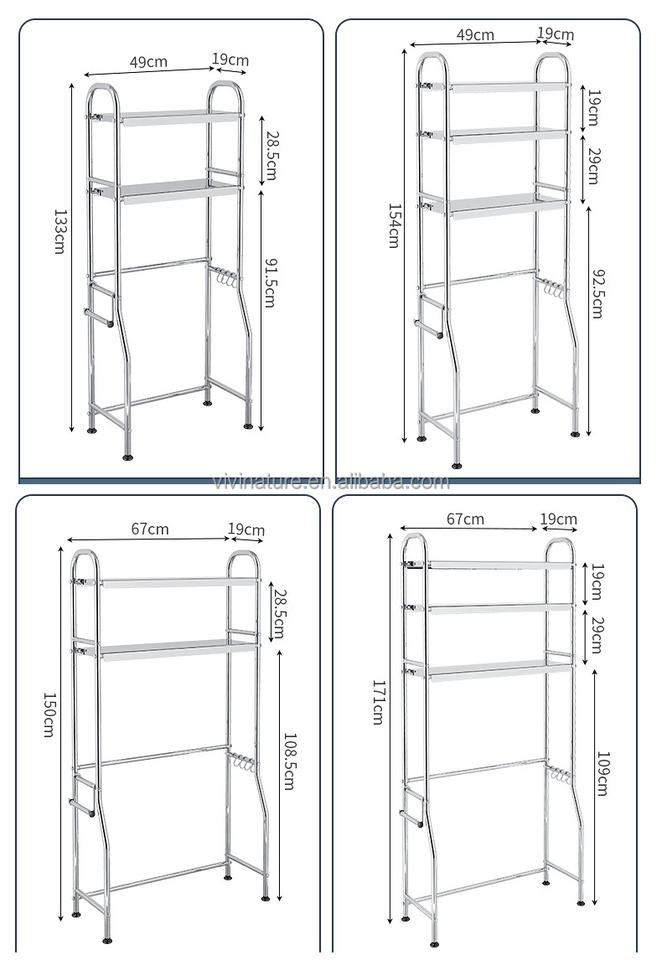 49cm
19cm
133cm
28.5cm
91.5cm

49cm
19cm
154cm
19cm
29cm
92.5cm

vivinature.en.alibaba.com

67cm
19cm
150cm
28.5cm
108.5cm

67cm
19cm
171cm
19cm
29cm
109cm