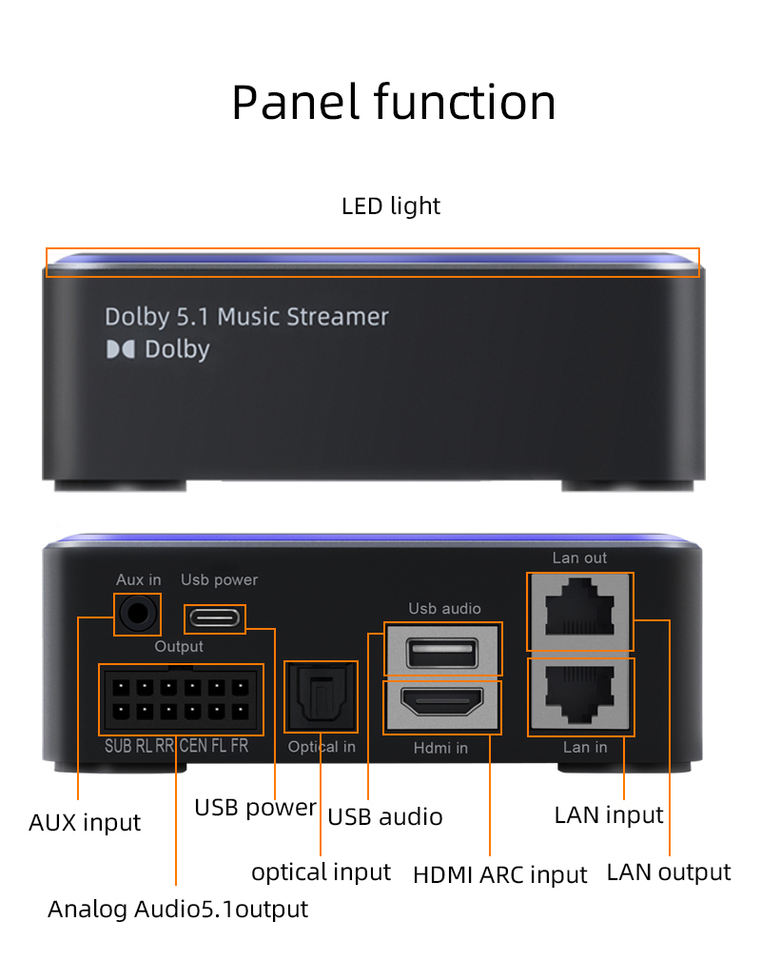 Panel function

LED light

Dolby 5.1 Music Streamer
Dolby

Aux in
Usb power
Output
SUB RL RR CEN FL FR
Optical in
Usb audio
Hdmi in
Lan out
Lan in

AUX input
USB power
USB audio
LAN input
optical input
HDMI ARC input
LAN output
Analog Audio5.1output