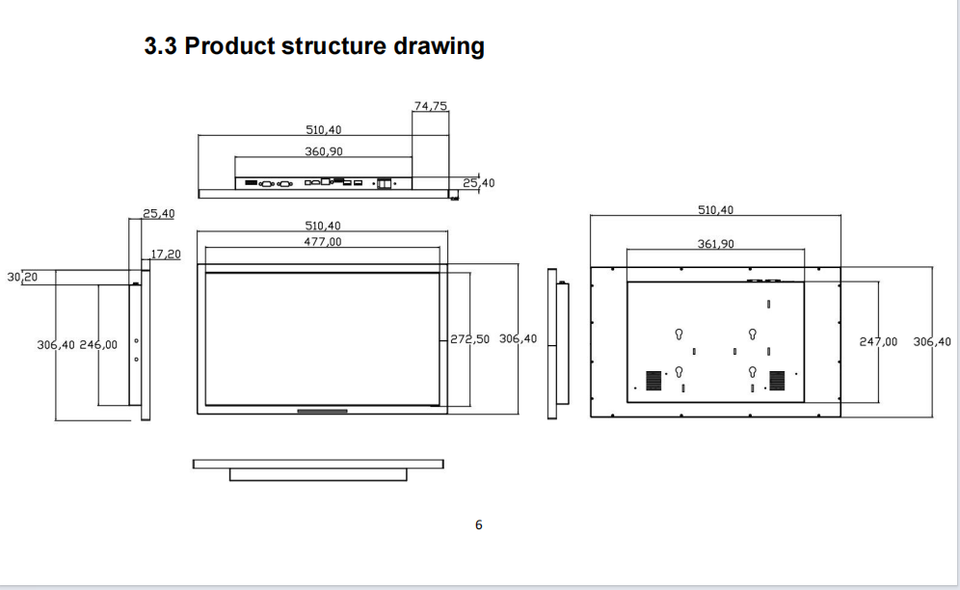 3.3 Product structure drawing

74,75
510,40
360,90
25,40

25,40
17,20
30,20
306,40 246,00

510,40
477,00
272,50 306,40

510,40
361,90
247,00 306,40

6