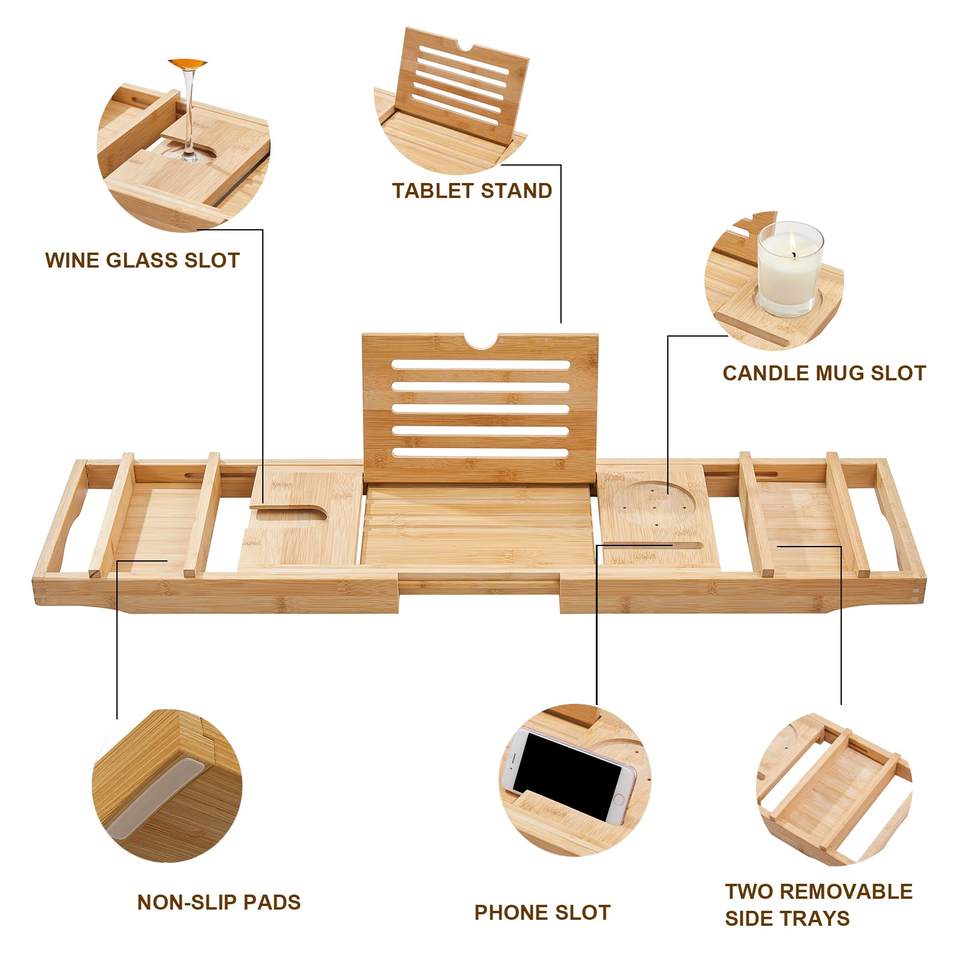 TABLET STAND

WINE GLASS SLOT

CANDLE MUG SLOT

NON-SLIP PADS

PHONE SLOT

TWO REMOVABLE SIDE TRAYS