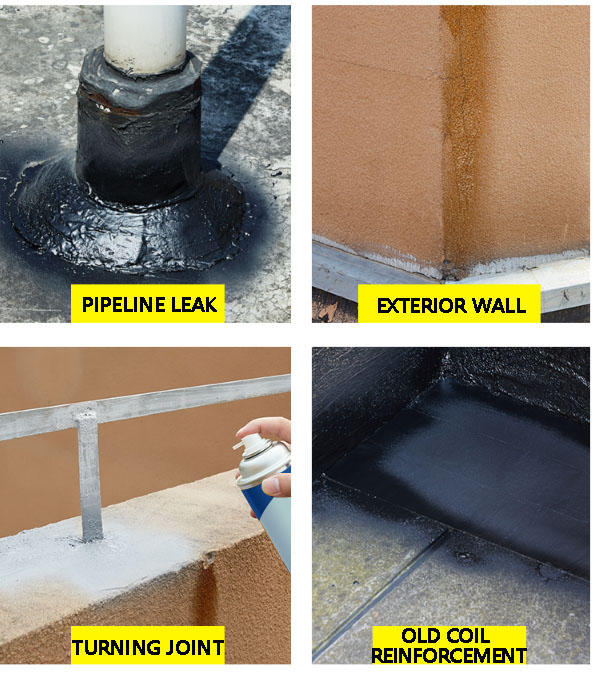 PIPELINE LEAK

EXTERIOR WALL

TURNING JOINT

OLD COIL REINFORCEMENT