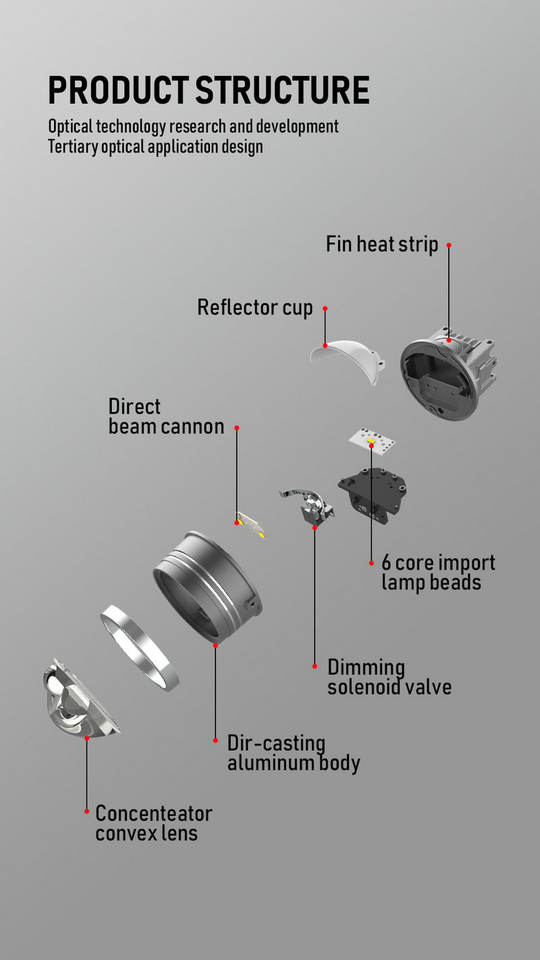 PRODUCT STRUCTURE

Optical technology research and development
Tertiary optical application design

Fin heat strip

Reflector cup

Direct beam cannon

6 core import lamp beads

Dimming solenoid valve

Dir-casting aluminum body

Concenteator convex lens