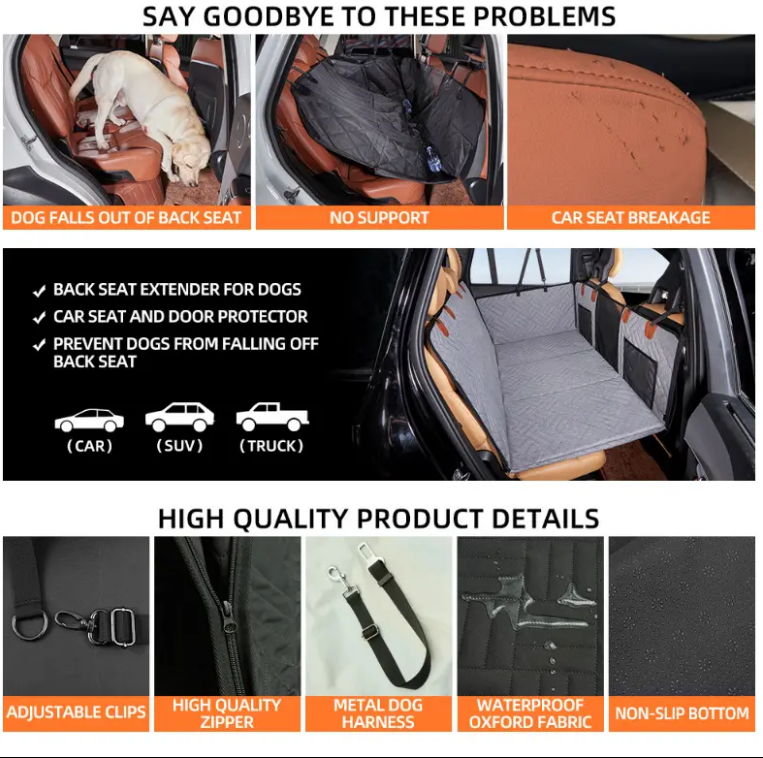 SAY GOODBYE TO THESE PROBLEMS

DOG FALLS OUT OF BACK SEAT

NO SUPPORT

CAR SEAT BREAKAGE

✓ BACK SEAT EXTENDER FOR DOGS
✓ CAR SEAT AND DOOR PROTECTOR
✓ PREVENT DOGS FROM FALLING OFF BACK SEAT

(CAR) (SUV) (TRUCK)

HIGH QUALITY PRODUCT DETAILS

ADJUSTABLE CLIPS

HIGH QUALITY ZIPPER

METAL DOG HARNESS

WATERPROOF OXFORD FABRIC

NON-SLIP BOTTOM