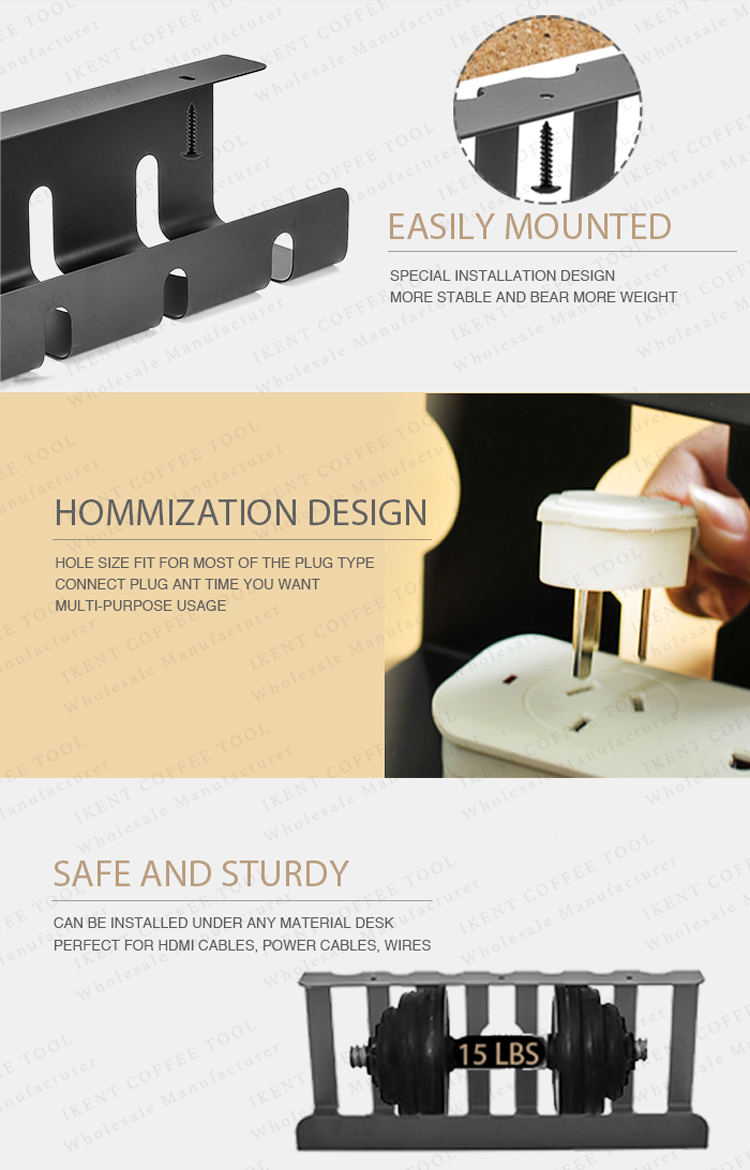 EASILY MOUNTED

SPECIAL INSTALLATION DESIGN
MORE STABLE AND BEAR MORE WEIGHT

HOMMIZATION DESIGN

HOLE SIZE FIT FOR MOST OF THE PLUG TYPE
CONNECT PLUG ANT TIME YOU WANT
MULTI-PURPOSE USAGE

SAFE AND STURDY

CAN BE INSTALLED UNDER ANY MATERIAL DESK
PERFECT FOR HDMI CABLES, POWER CABLES, WIRES

15 LBS

IKENT COFFEE TOOL
Wholesale Manufacturer