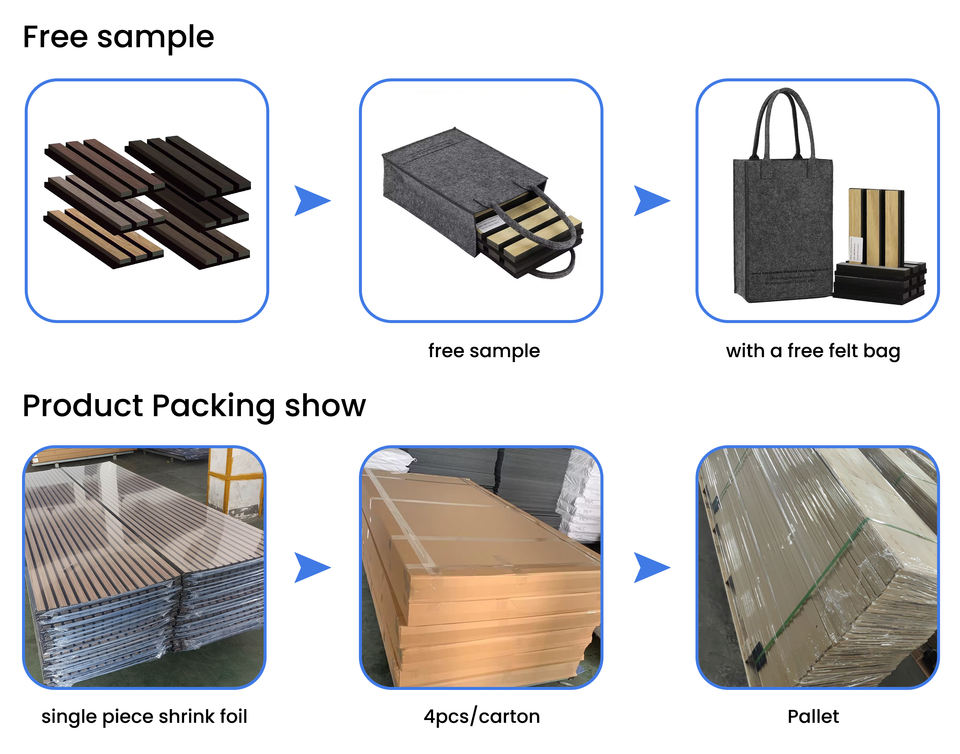 Free sample

free sample

with a free felt bag

Product Packing show

single piece shrink foil

4pcs/carton

Pallet