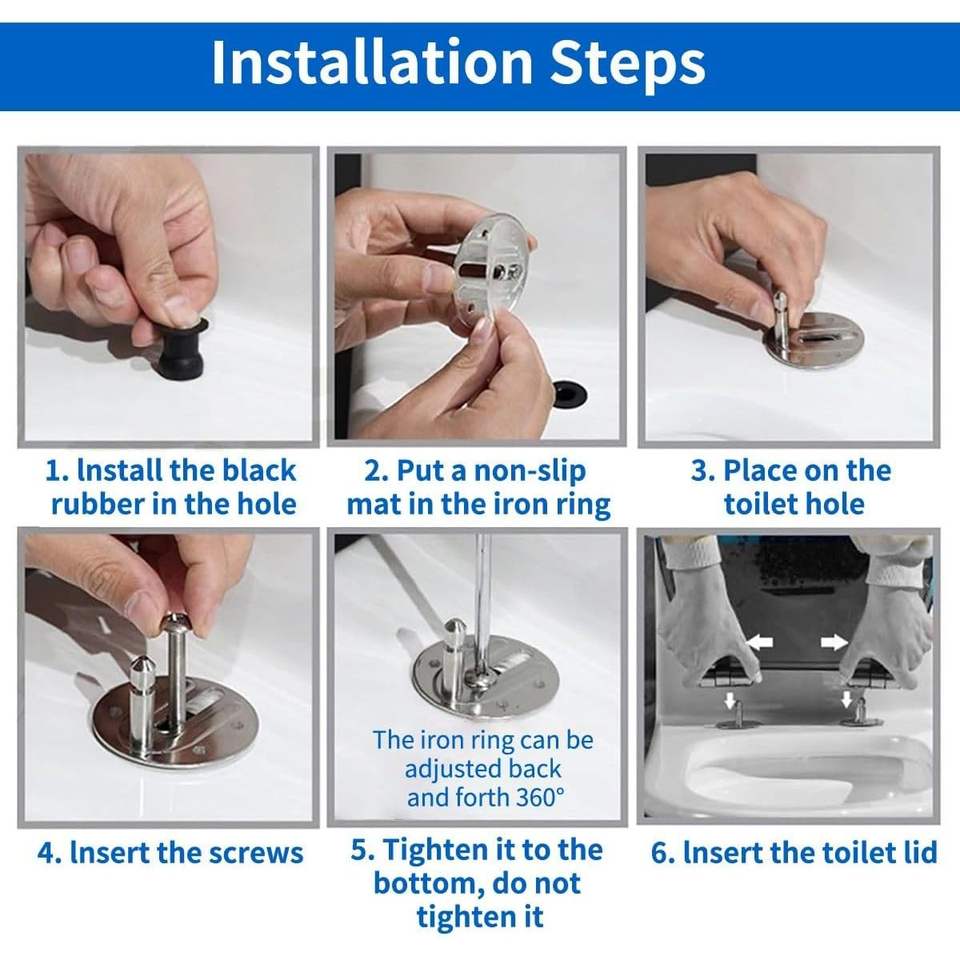 Installation Steps

1. Install the black rubber in the hole

2. Put a non-slip mat in the iron ring

3. Place on the toilet hole

4. Insert the screws

The iron ring can be adjusted back and forth 360°

5. Tighten it to the bottom, do not tighten it

6. Insert the toilet lid