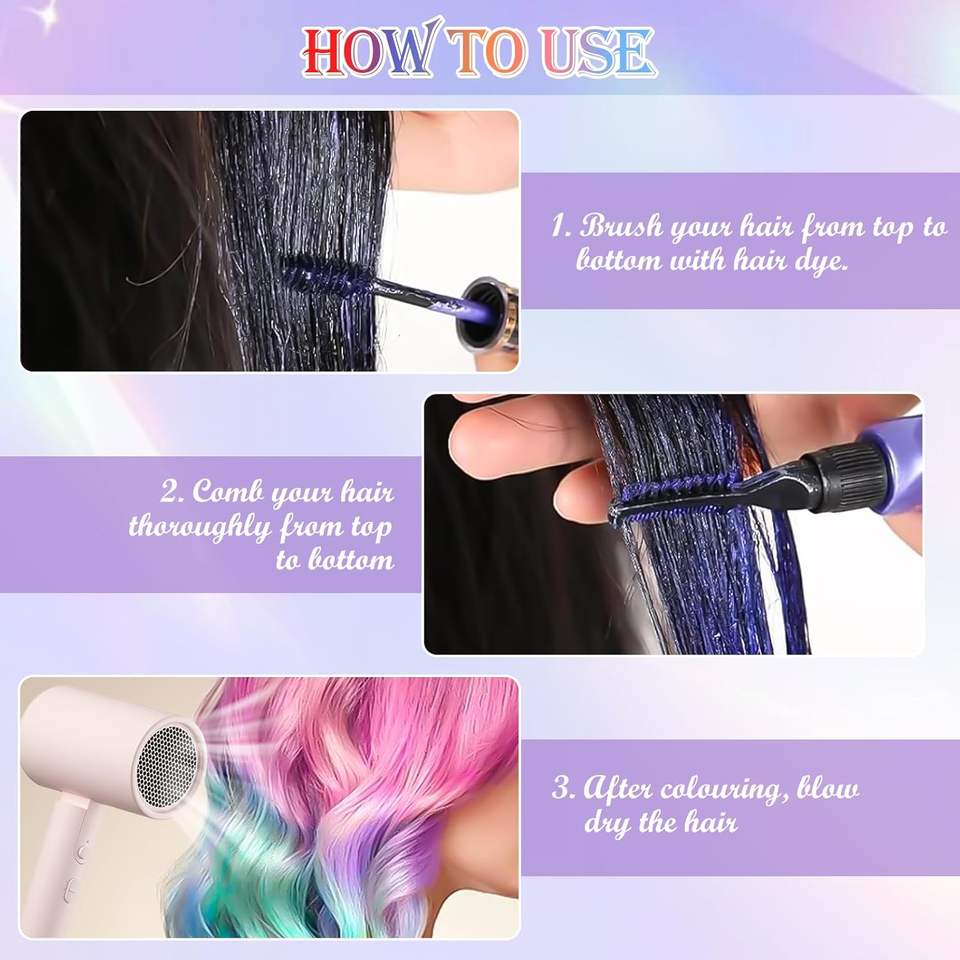 HOW TO USE

1. Brush your hair from top to bottom with hair dye.

2. Comb your hair thoroughly from top to bottom

3. After colouring, blow dry the hair