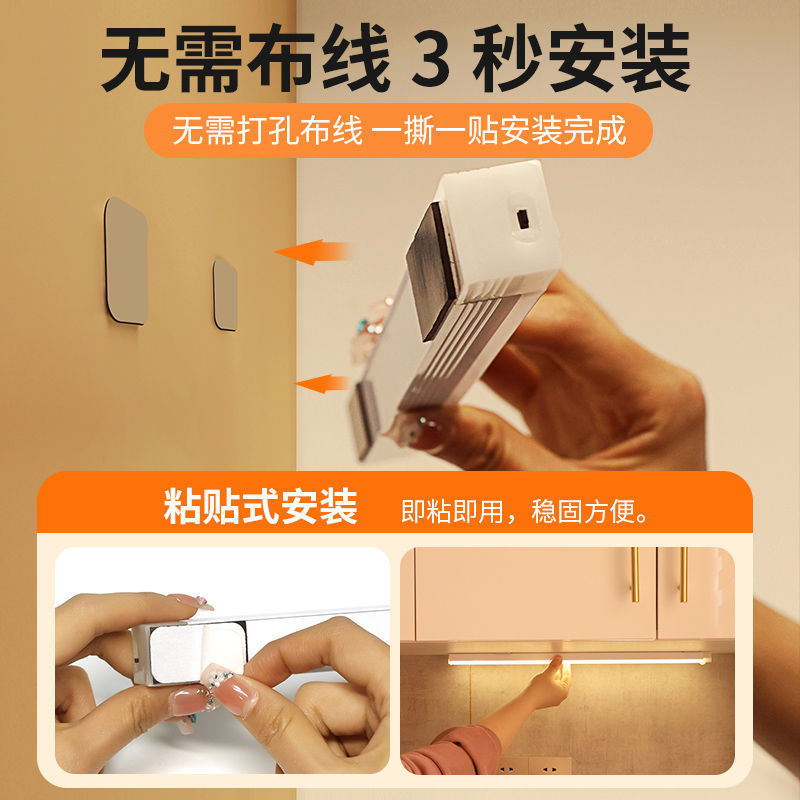 无需布线 3 秒安装

无需打孔布线 一撕一贴安装完成

粘贴式安装 即粘即用，稳固方便。